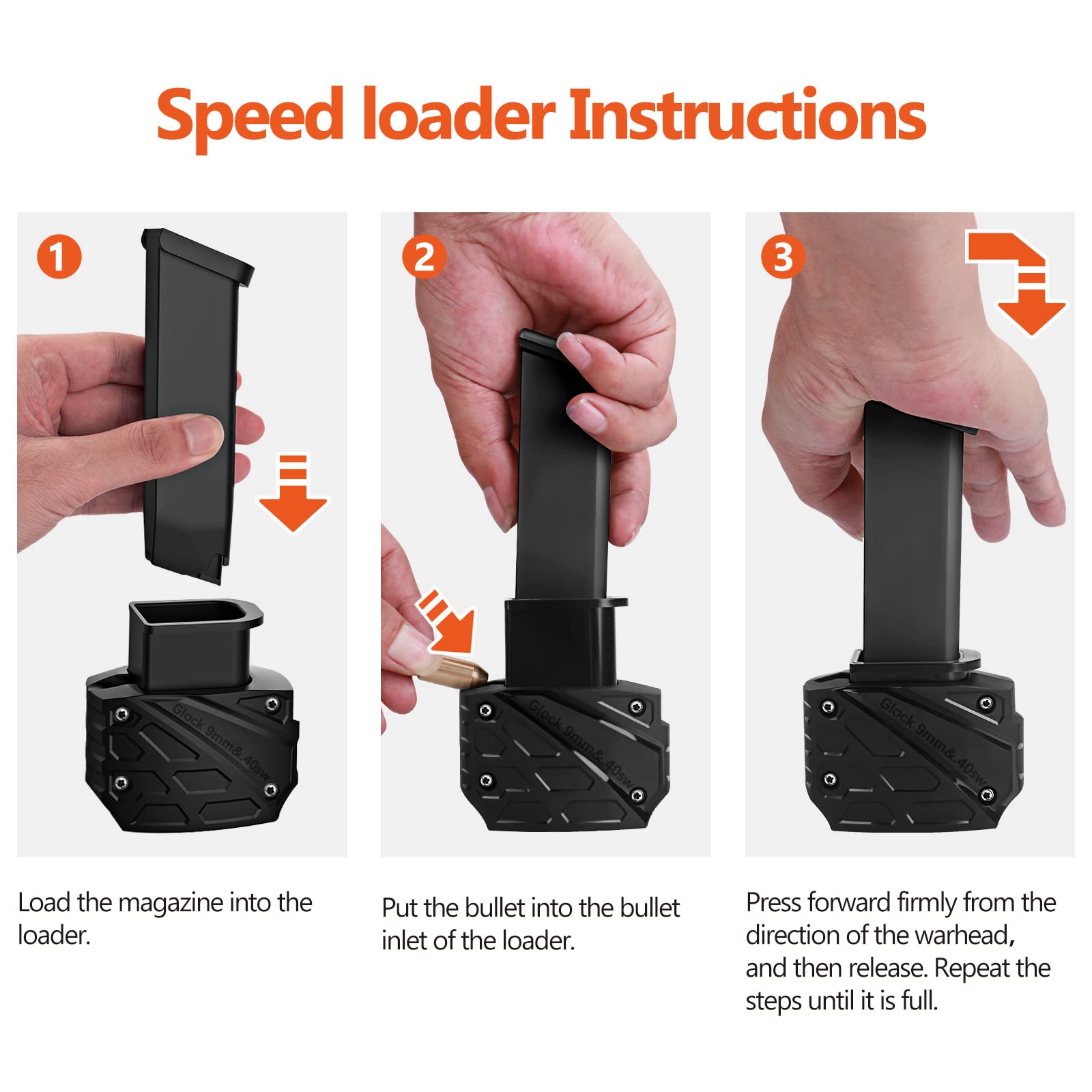 Speed loader Instructions

1

Glock 9mm&.40sw

Load the magazine into the loader.

2

Glock 9mm&.40sw

Put the bullet into the bullet inlet of the loader.

3

Glock 9mm&.40sw

Press forward firmly from the direction of the warhead, and then release. Repeat the steps until it is full.