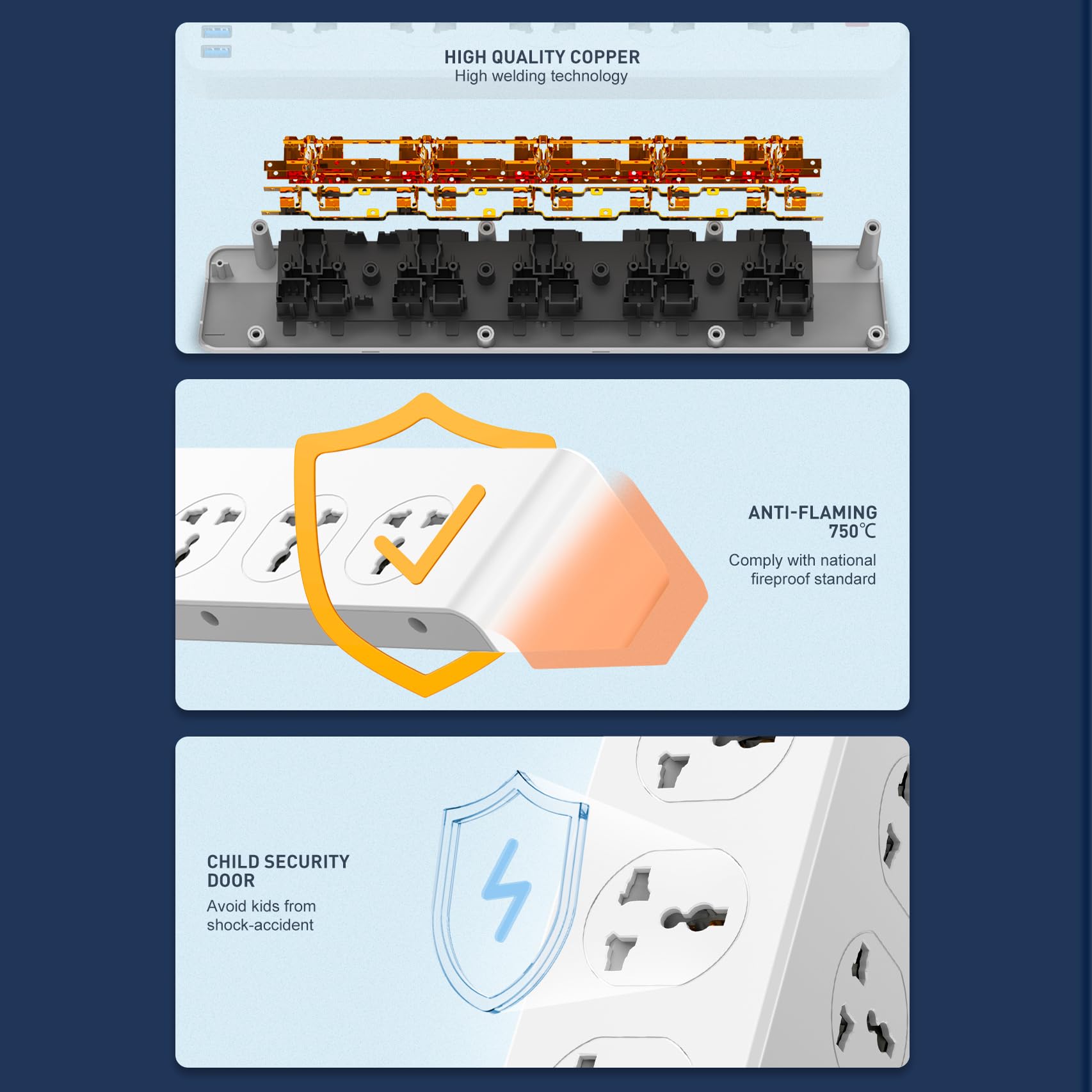 HIGH QUALITY COPPER
High welding technology

ANTI-FLAMING
750℃

Comply with national fireproof standard

CHILD SECURITY DOOR

Avoid kids from shock-accident