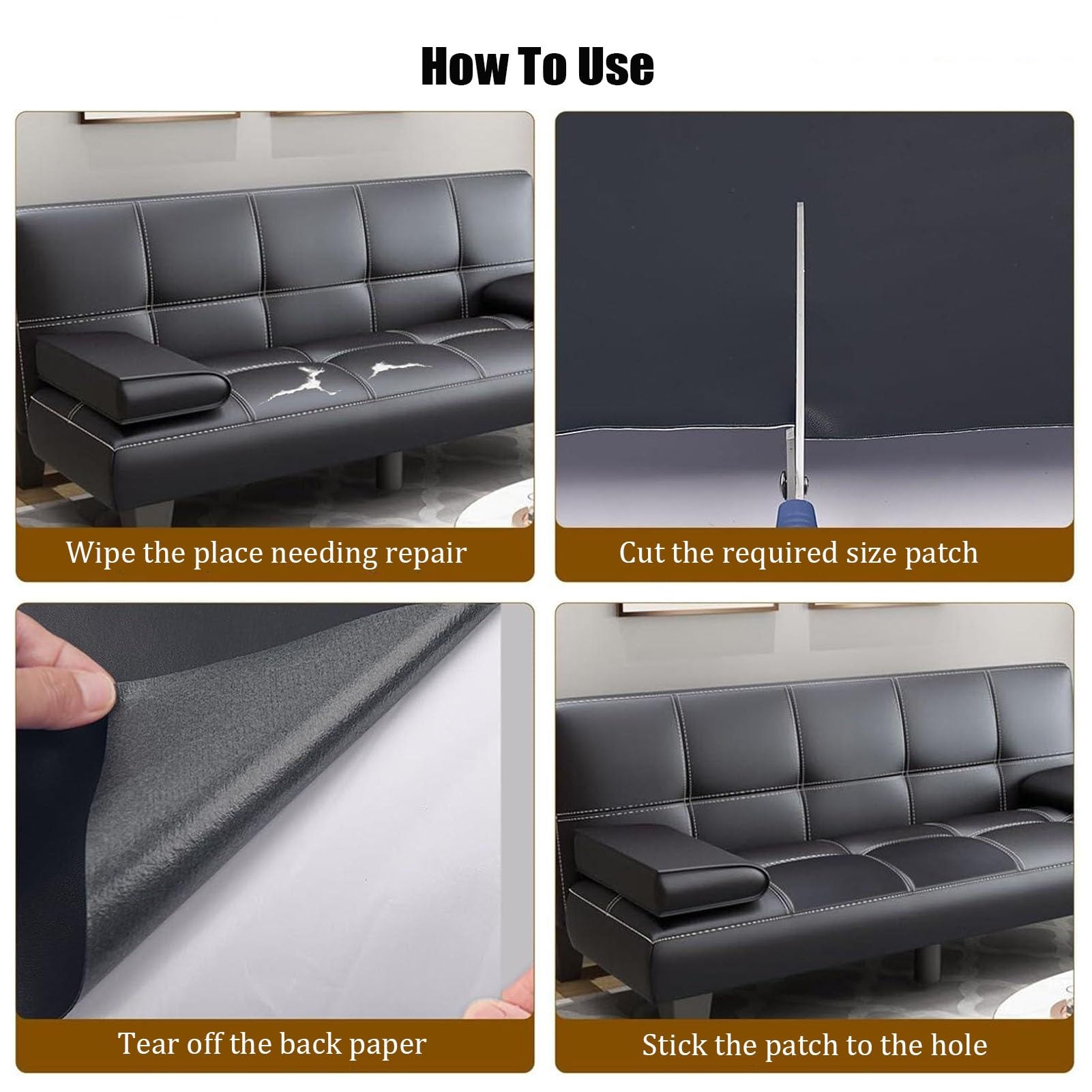 How To Use

Wipe the place needing repair

Cut the required size patch

Tear off the back paper

Stick the patch to the hole