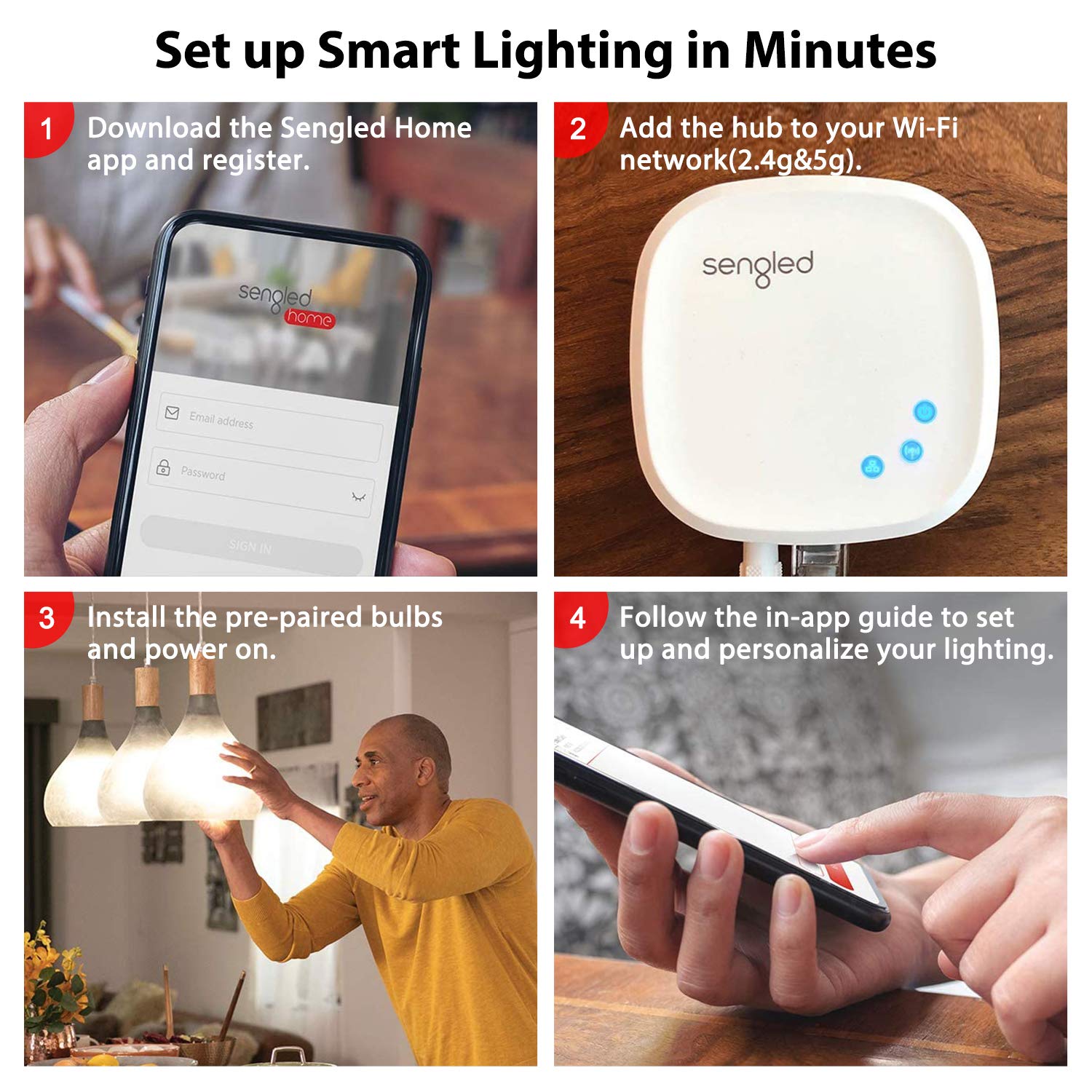 Set up Smart Lighting in Minutes

1 Download the Sengled Home app and register.

sengled home

Email address

Password

SIGN IN

2 Add the hub to your Wi-Fi network(2.4g&5g).

sengled

3 Install the pre-paired bulbs and power on.

4 Follow the in-app guide to set up and personalize your lighting.