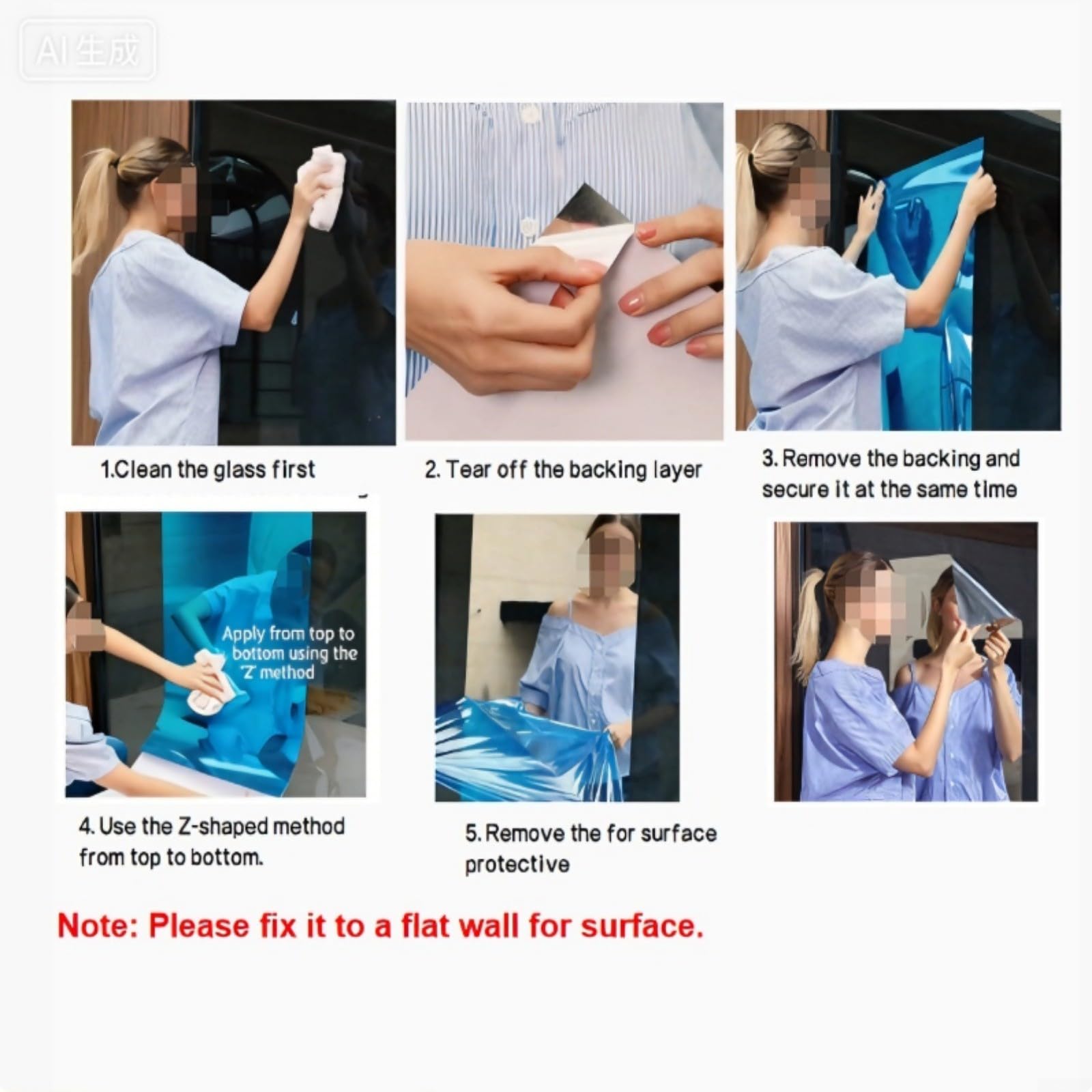 AI生成

1.Clean the glass first

2. Tear off the backing layer

3. Remove the backing and secure it at the same time

Apply from top to bottom using the 'Z' method

4. Use the Z-shaped method from top to bottom.

5. Remove the for surface protective

Note: Please fix it to a flat wall for surface.