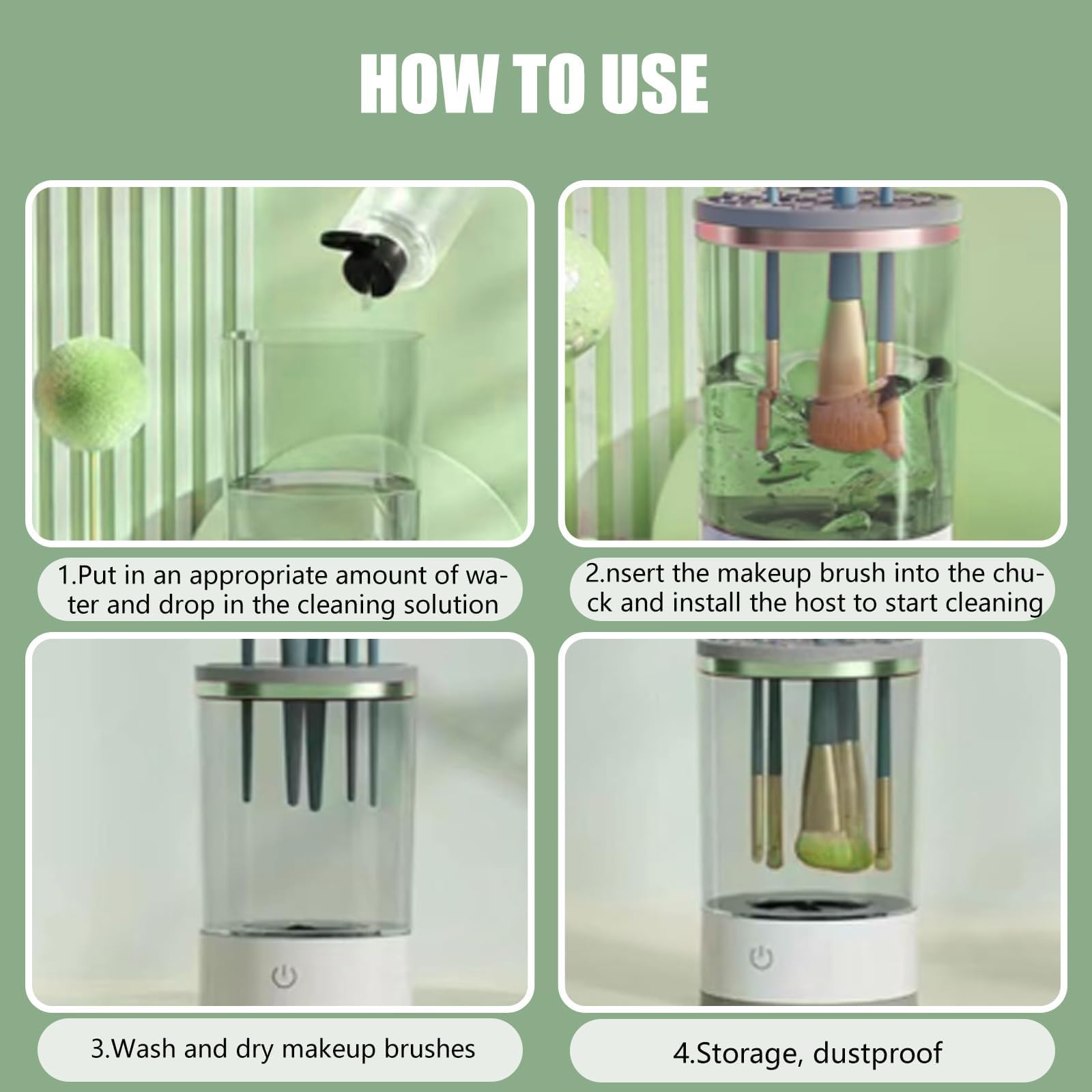 HOW TO USE

1.Put in an appropriate amount of water and drop in the cleaning solution

2.nsert the makeup brush into the chuck and install the host to start cleaning

3.Wash and dry makeup brushes

4.Storage, dustproof