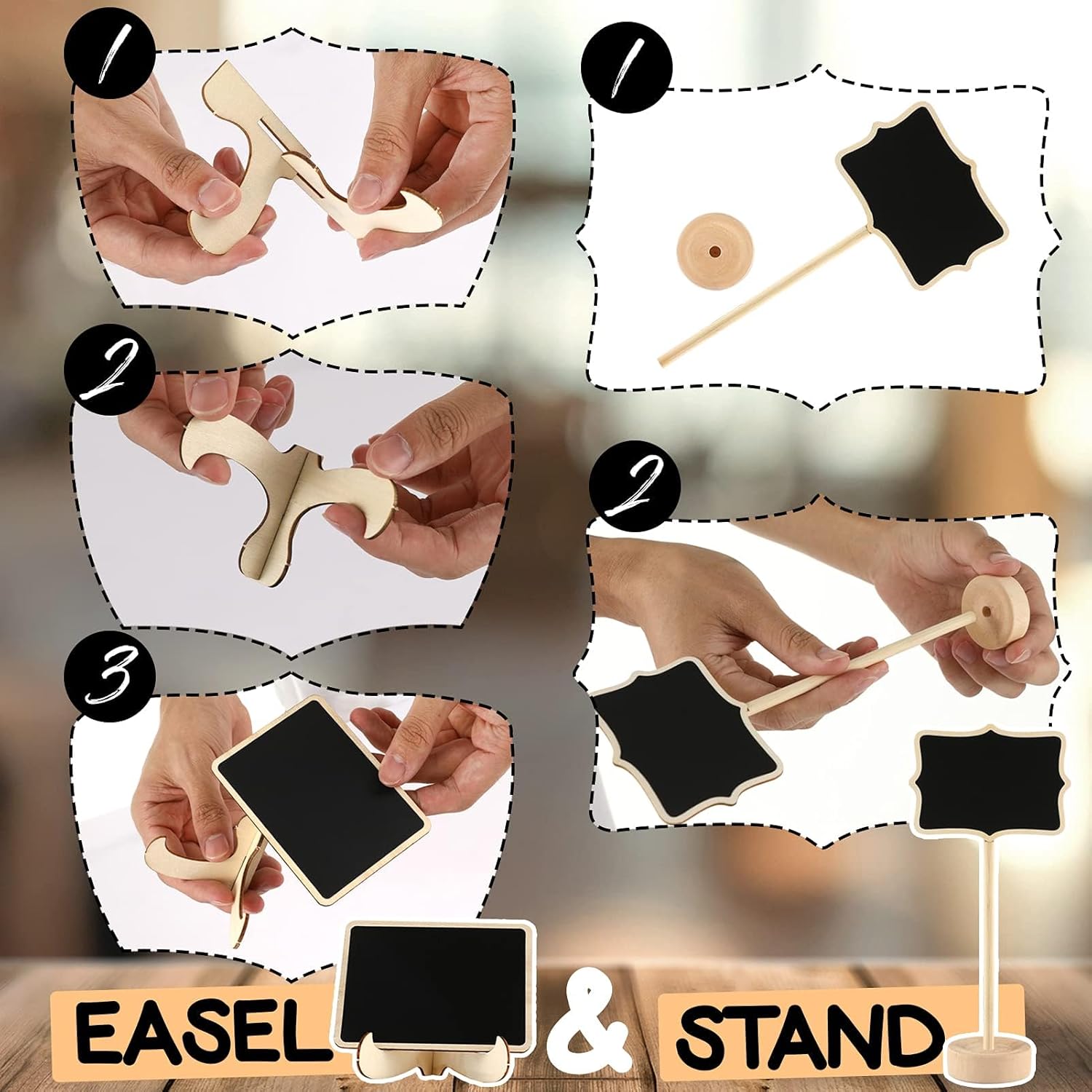 1

2

3

1

2

EASEL & STAND