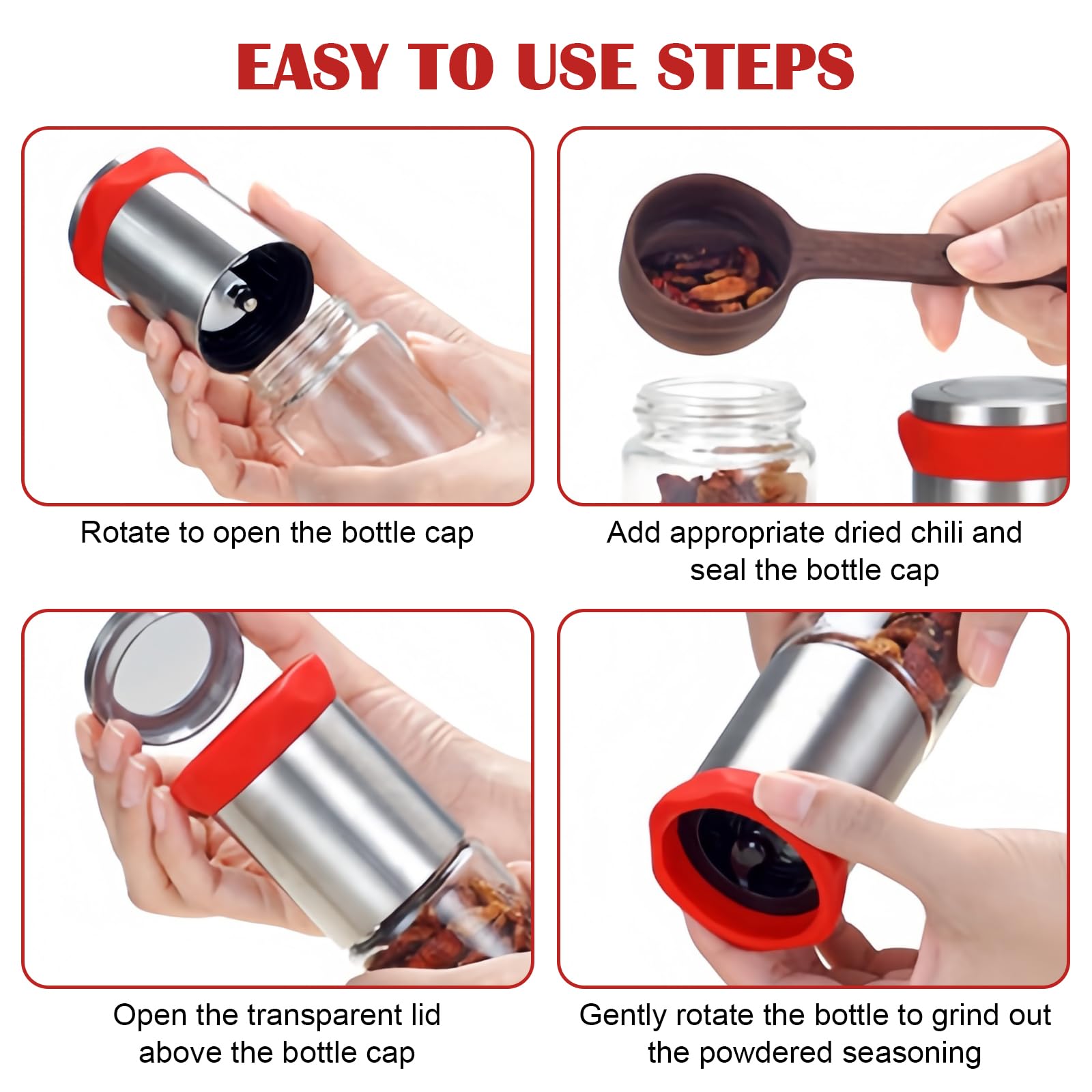 EASY TO USE STEPS

Rotate to open the bottle cap

Add appropriate dried chili and seal the bottle cap

Open the transparent lid above the bottle cap

Gently rotate the bottle to grind out the powdered seasoning