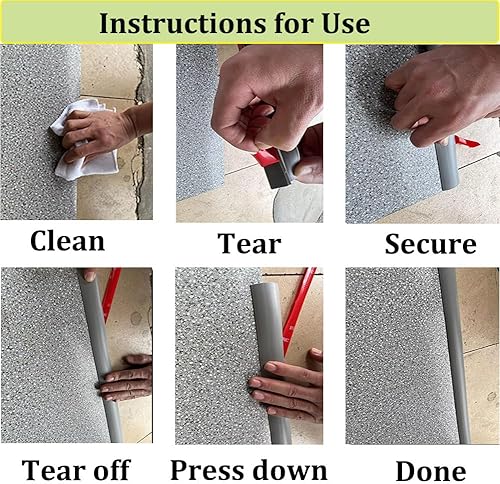 Instructions for Use

Clean

Tear

Secure

Tear off

Press down

Done