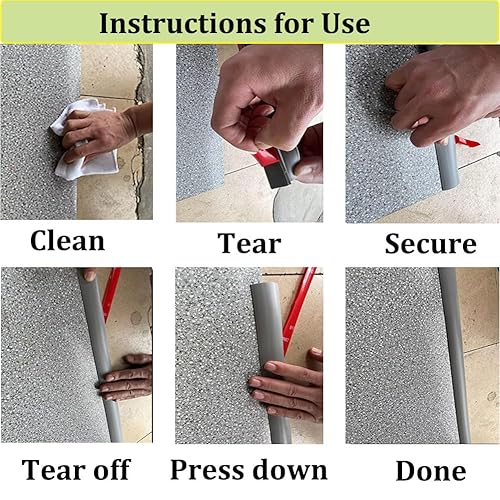 Instructions for Use

Clean

Tear

Secure

Tear off

Press down

Done