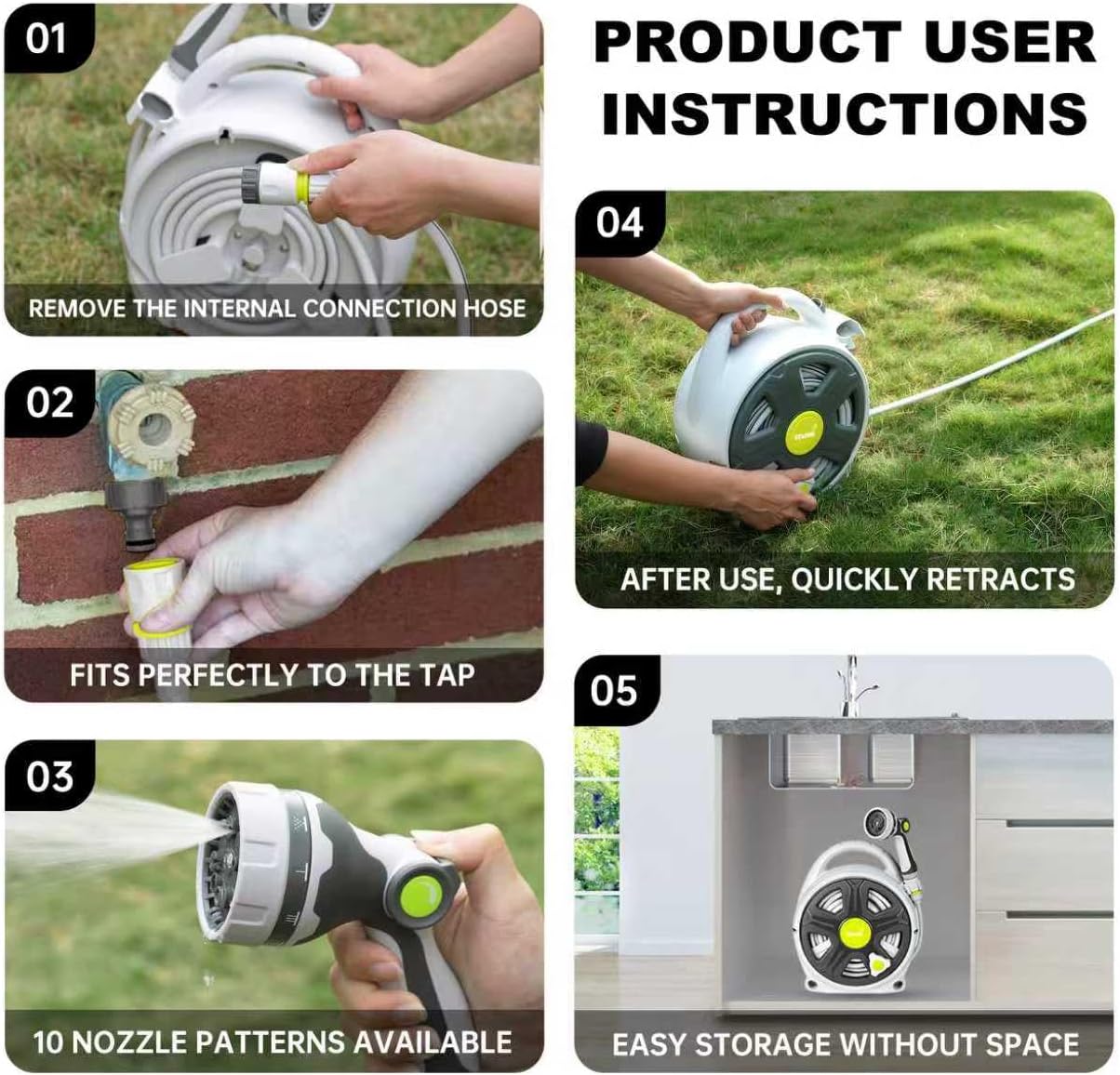 PRODUCT USER INSTRUCTIONS

01
REMOVE THE INTERNAL CONNECTION HOSE

02
FITS PERFECTLY TO THE TAP

03
10 NOZZLE PATTERNS AVAILABLE

04
AFTER USE, QUICKLY RETRACTS

05
EASY STORAGE WITHOUT SPACE