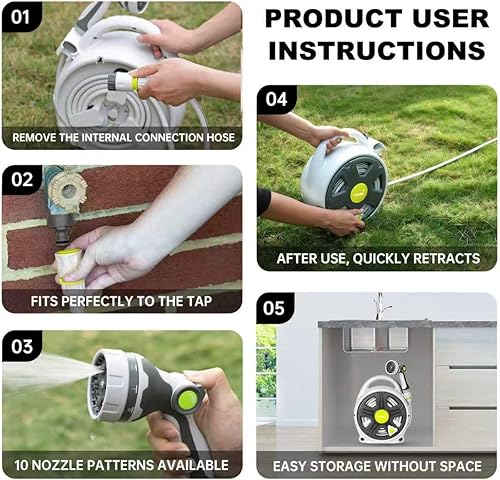 PRODUCT USER INSTRUCTIONS

01
REMOVE THE INTERNAL CONNECTION HOSE

02
FITS PERFECTLY TO THE TAP

03
10 NOZZLE PATTERNS AVAILABLE

04
AFTER USE, QUICKLY RETRACTS

05
EASY STORAGE WITHOUT SPACE