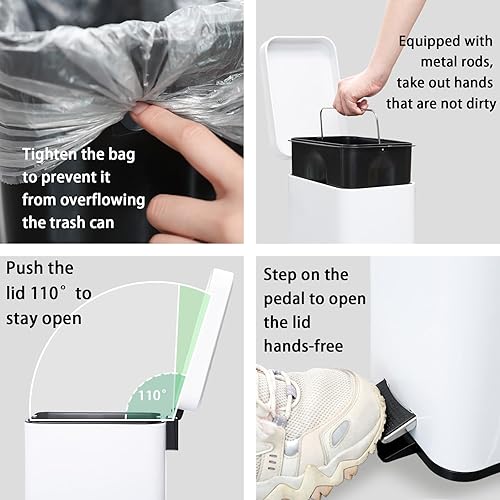 Tighten the bag to prevent it from overflowing the trash can

Equipped with metal rods, take out hands that are not dirty

Push the lid 110° to stay open

110°

Step on the pedal to open the lid hands-free