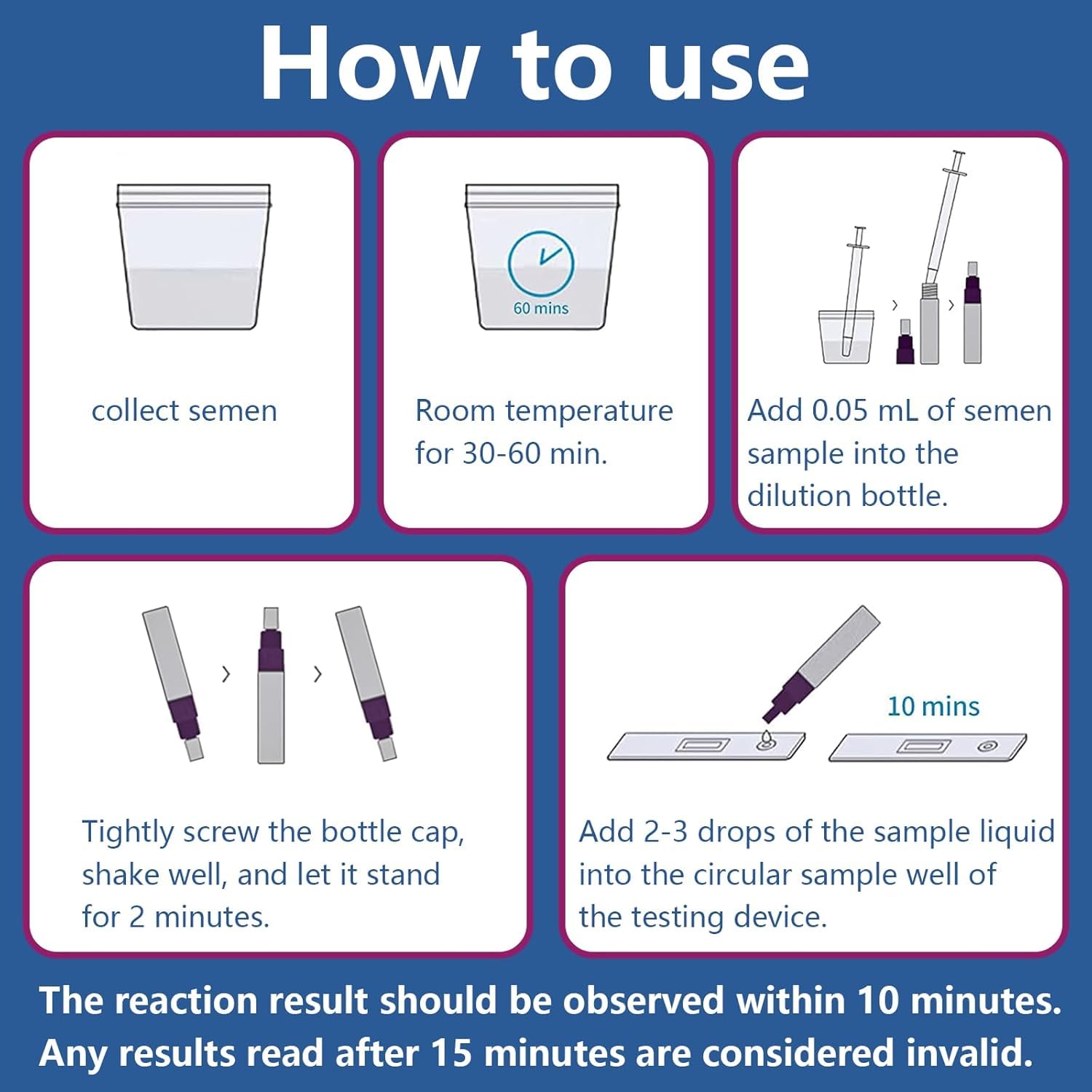 How to use

collect semen

60 mins

Room temperature for 30-60 min.

Add 0.05 mL of semen sample into the dilution bottle.

Tightly screw the bottle cap, shake well, and let it stand for 2 minutes.

10 mins

Add 2-3 drops of the sample liquid into the circular sample well of the testing device.

The reaction result should be observed within 10 minutes. Any results read after 15 minutes are considered invalid.