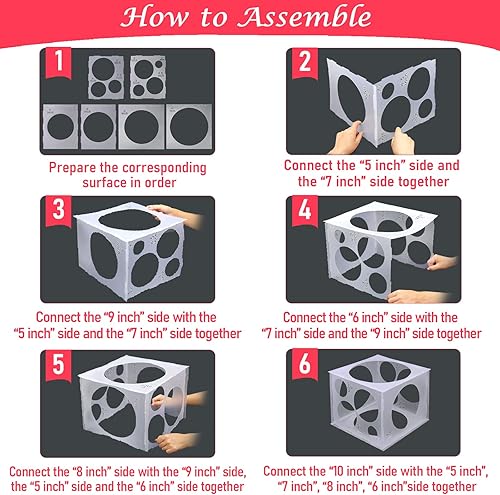 How to Assemble

1

Prepare the corresponding surface in order

2

Connect the “5 inch” side and the “7 inch” side together

3

Connect the “9 inch” side with the “5 inch” side and the “7 inch” side together

4

Connect the “6 inch” side with the “7 inch” side and the “9 inch” side together

5

Connect the “8 inch” side with the “9 inch” side, the “5 inch” side and the “6 inch” side together

6

Connect the “10 inch” side with the “5 inch”, “7 inch”, “8 inch”, “6 inch”side together