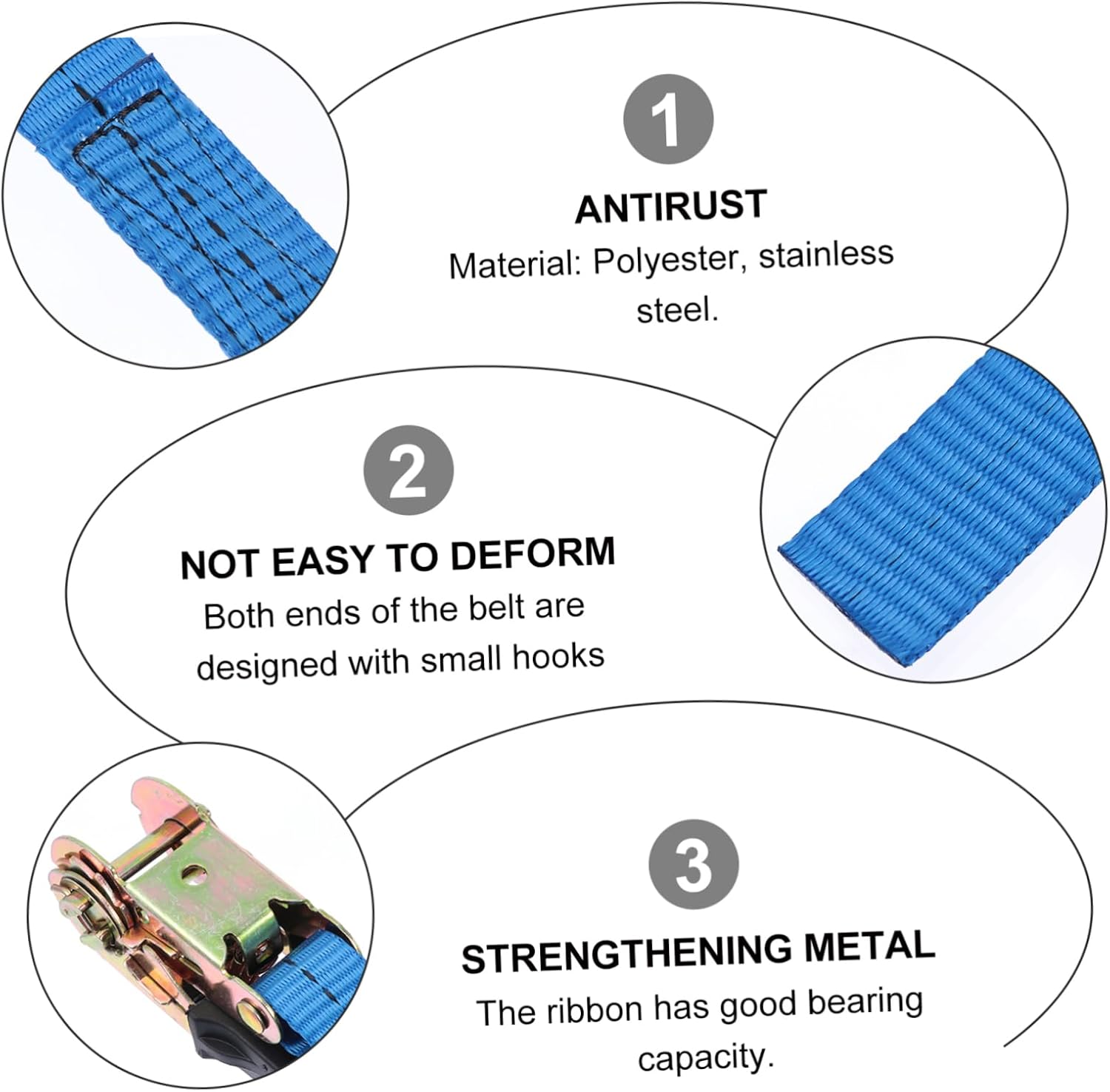 1

ANTIRUST

Material: Polyester, stainless steel.

2

NOT EASY TO DEFORM

Both ends of the belt are designed with small hooks

3

STRENGTHENING METAL

The ribbon has good bearing capacity.