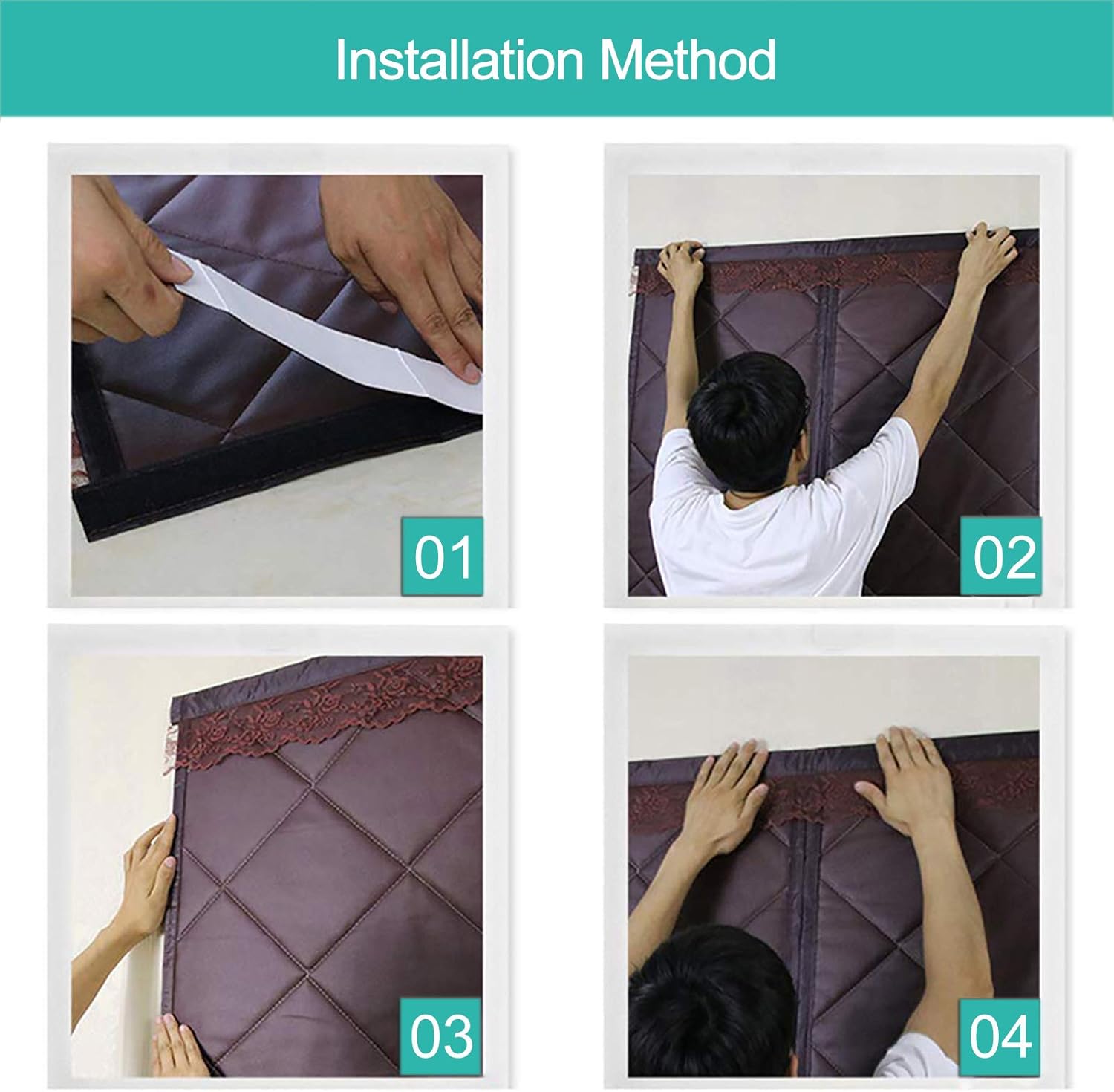 Installation Method

01

02

03

04