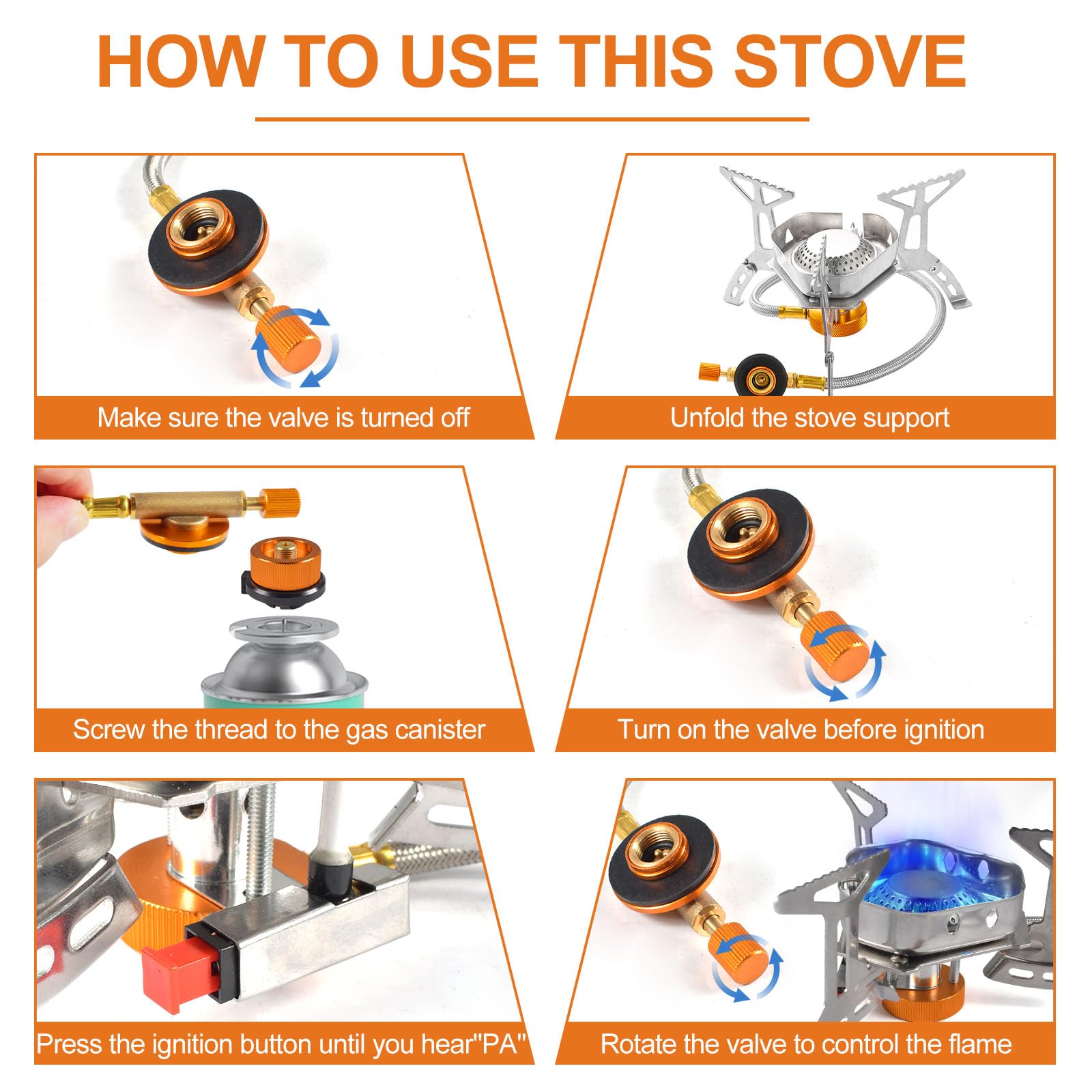 HOW TO USE THIS STOVE

Make sure the valve is turned off

Unfold the stove support

Screw the thread to the gas canister

Turn on the valve before ignition

Press the ignition button until you hear"PA"

Rotate the valve to control the flame