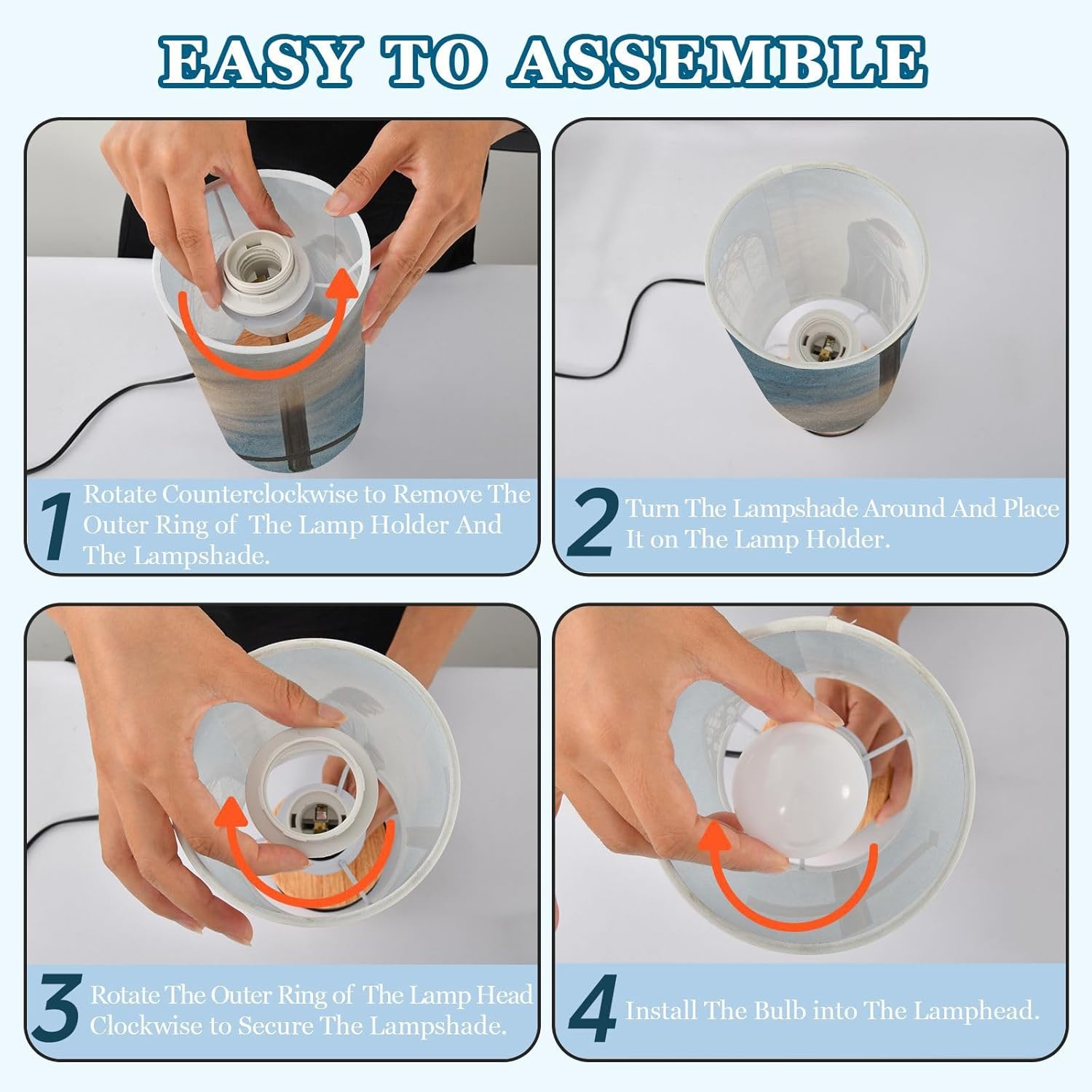 EASY TO ASSEMBLE

1 Rotate Counterclockwise to Remove The Outer Ring of The Lamp Holder And The Lampshade.

2 Turn The Lampshade Around And Place It on The Lamp Holder.

3 Rotate The Outer Ring of The Lamp Head Clockwise to Secure The Lampshade.

4 Install The Bulb into The Lamphead.