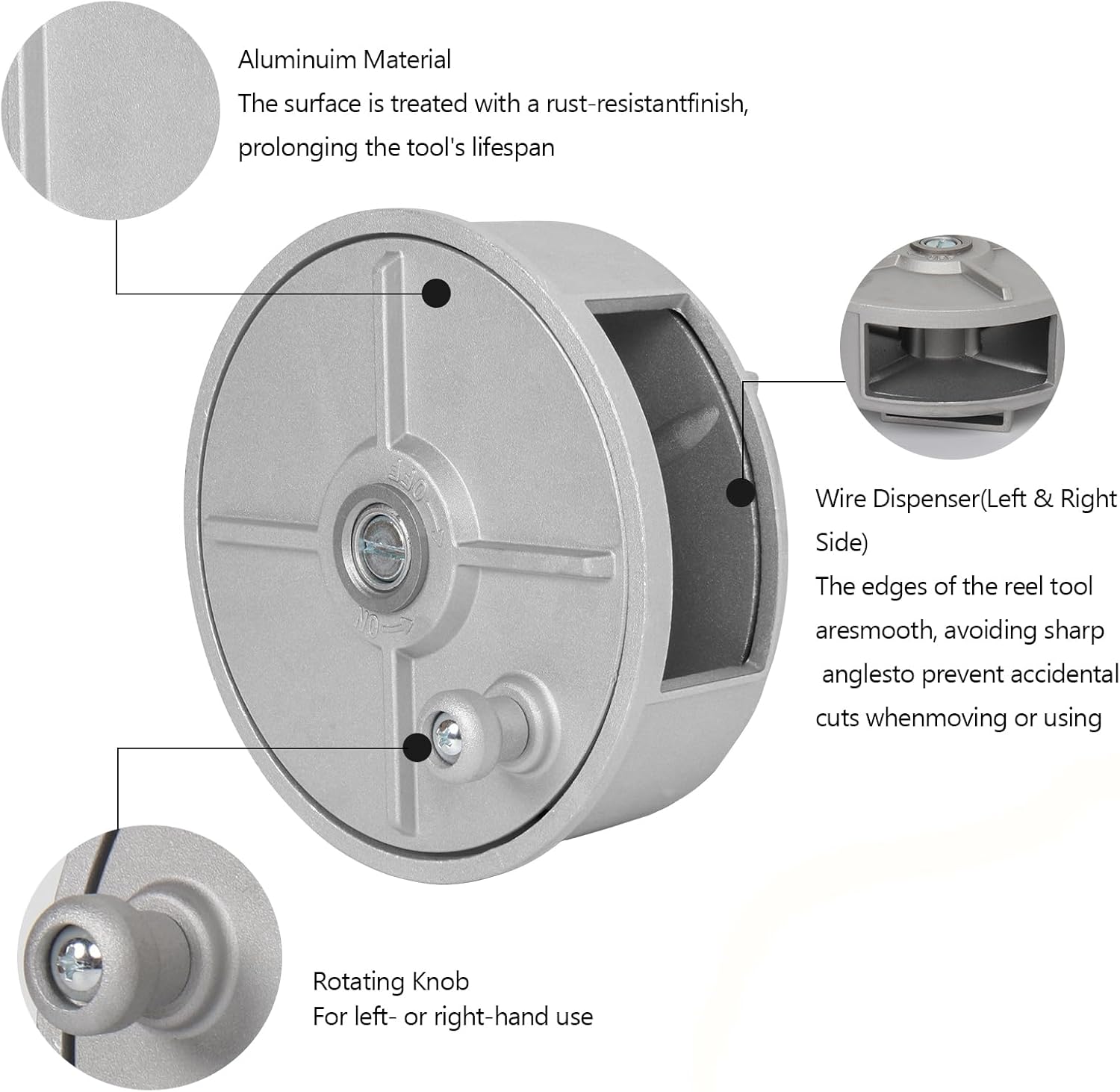 Aluminuim Material
The surface is treated with a rust-resistantfinish, prolonging the tool's lifespan

OFF

ON

Wire Dispenser(Left & Right Side)
The edges of the reel tool aresmooth, avoiding sharp anglesto prevent accidental cuts whenmoving or using

Rotating Knob
For left- or right-hand use