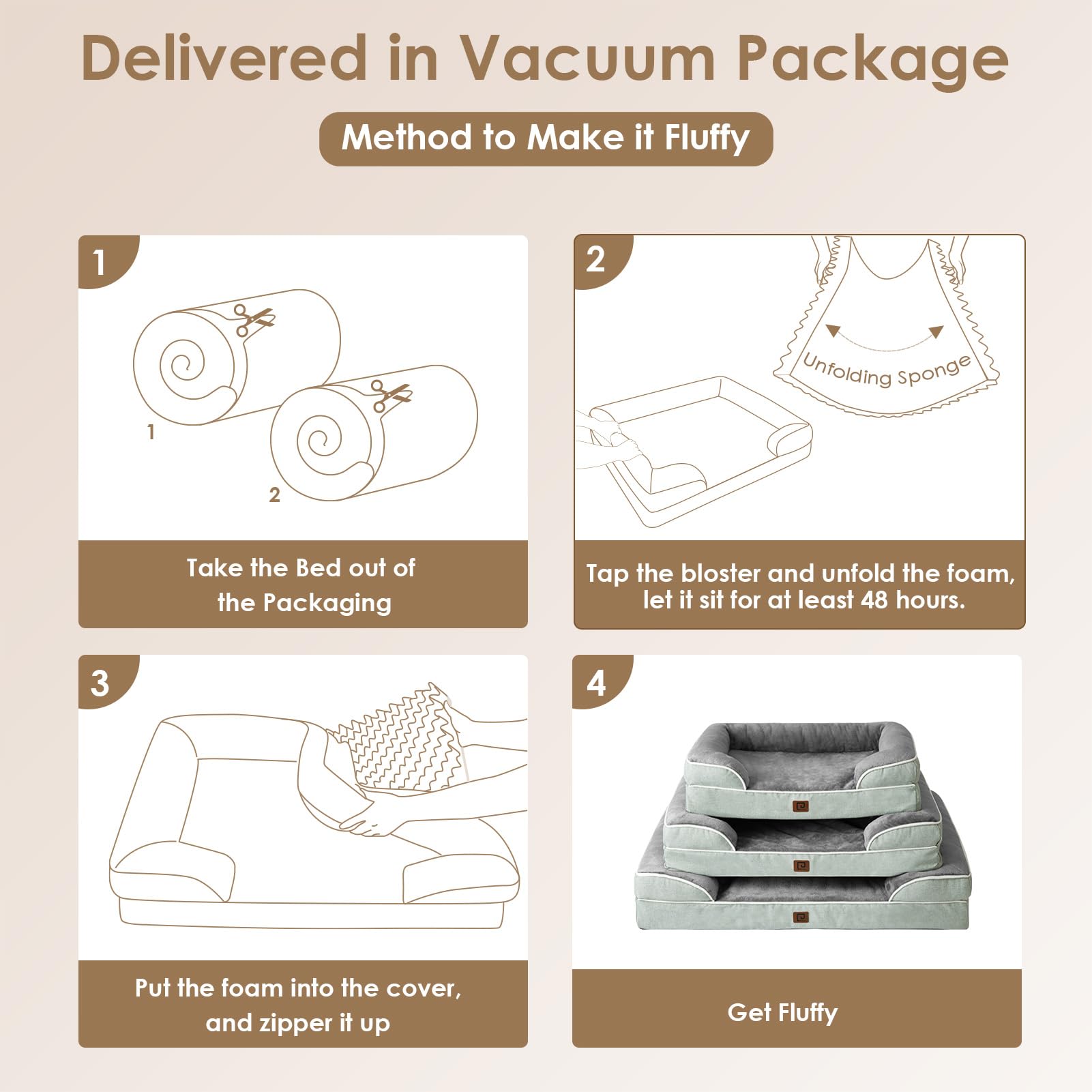 Delivered in Vacuum Package

Method to Make it Fluffy

1

1

2

Take the Bed out of the Packaging

2

Unfolding Sponge

Tap the bloster and unfold the foam, let it sit for at least 48 hours.

3

Put the foam into the cover, and zipper it up

4

Get Fluffy