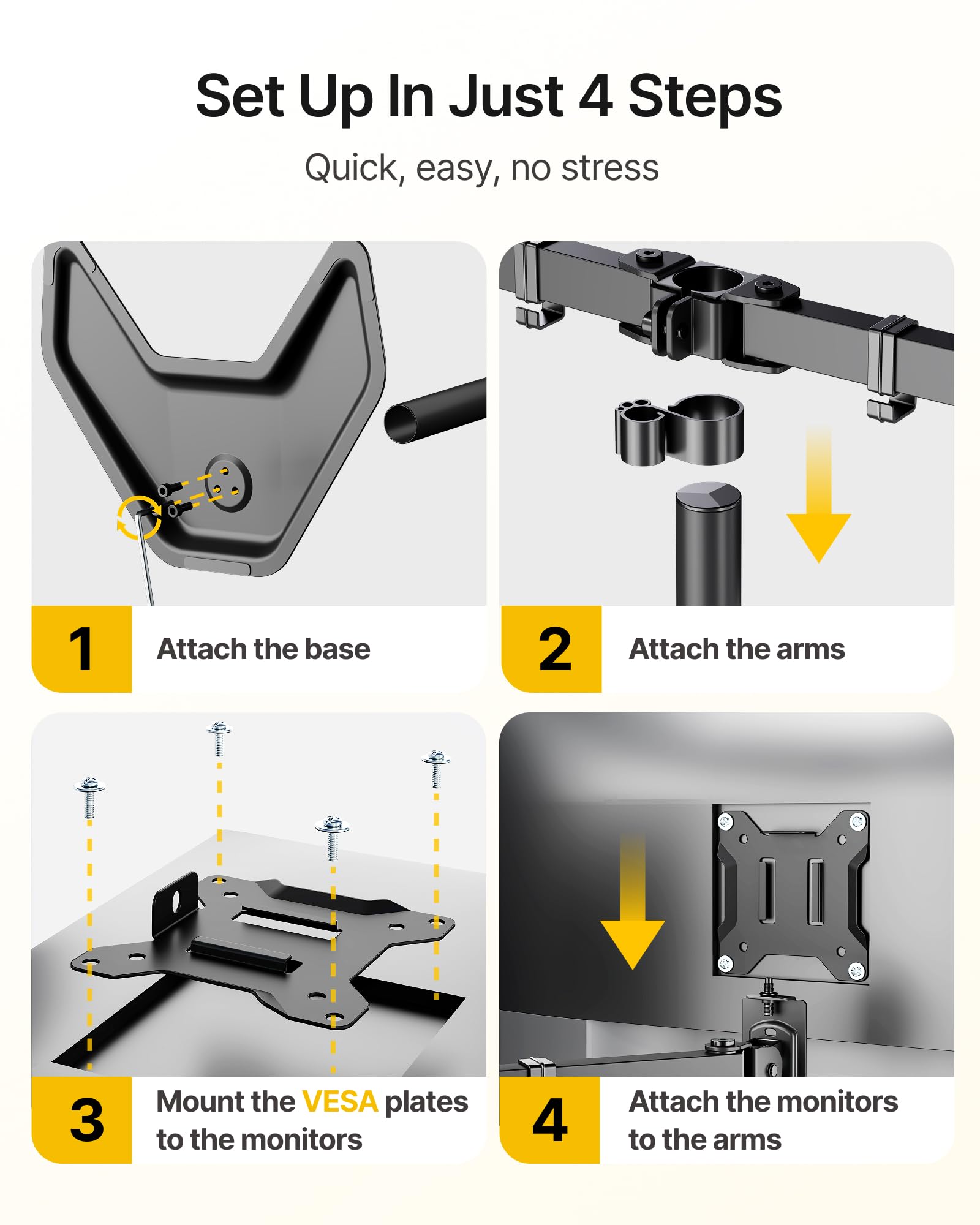 Set Up In Just 4 Steps

Quick, easy, no stress

1 Attach the base

2 Attach the arms

3 Mount the VESA plates to the monitors

4 Attach the monitors to the arms