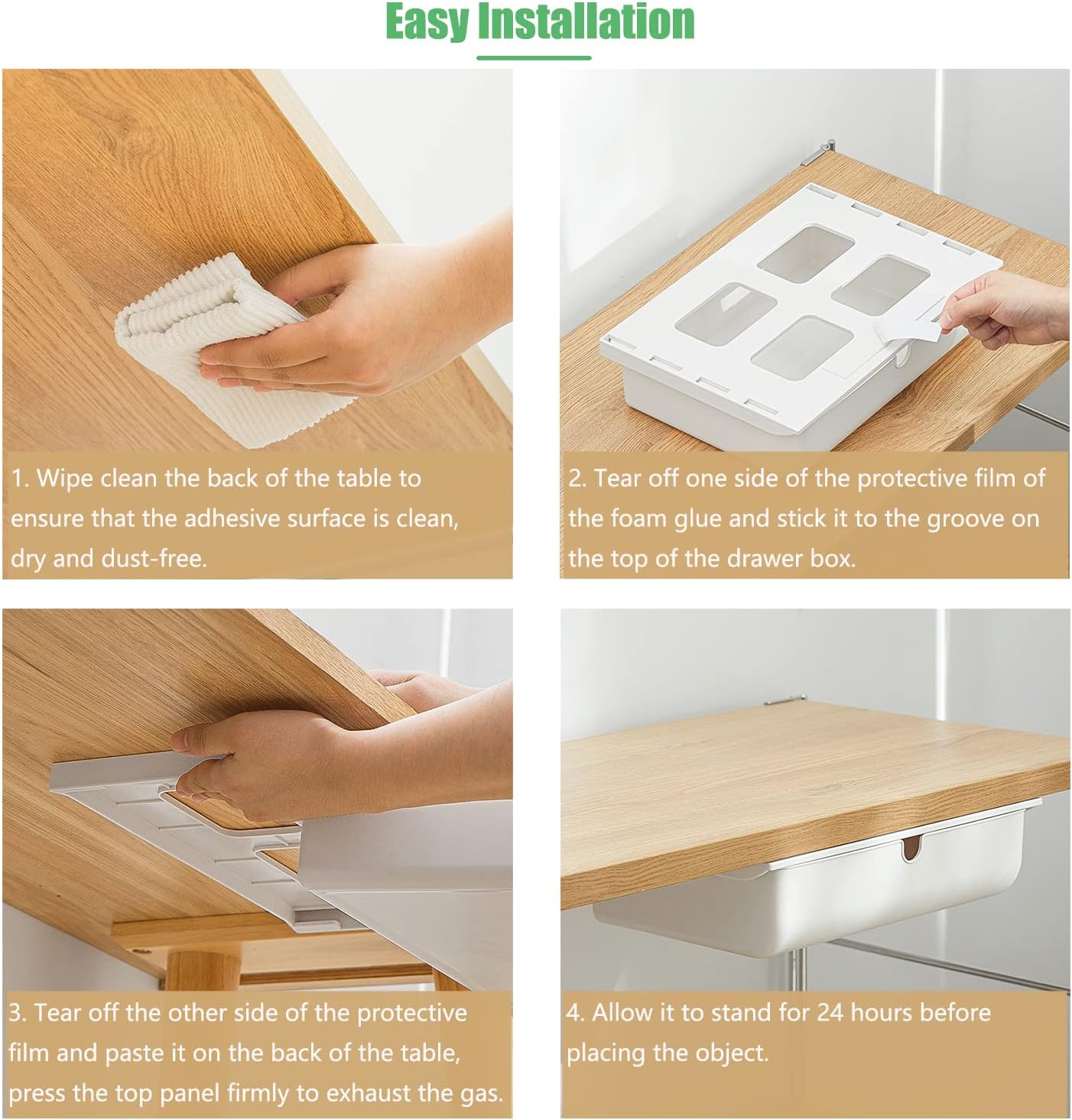 Easy Installation

1. Wipe clean the back of the table to ensure that the adhesive surface is clean, dry and dust-free.

2. Tear off one side of the protective film of the foam glue and stick it to the groove on the top of the drawer box.

3. Tear off the other side of the protective film and paste it on the back of the table, press the top panel firmly to exhaust the gas.

4. Allow it to stand for 24 hours before placing the object.