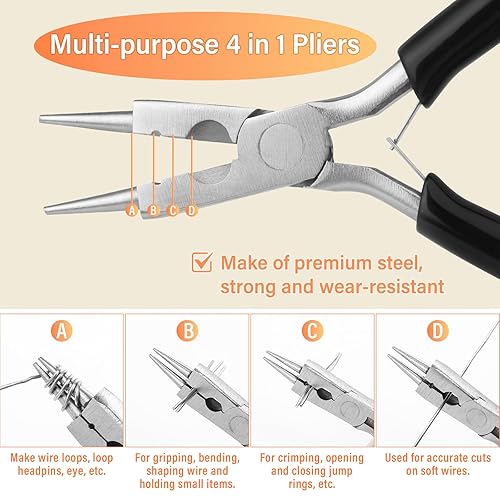 Multi-purpose 4 in 1 Pliers

A B C D

Make of premium steel, strong and wear-resistant

A

Make wire loops, loop headpins, eye, etc.

B

For gripping, bending, shaping wire and holding small items.

C

For crimping, opening and closing jump rings, etc.

D

Used for accurate cuts on soft wires.