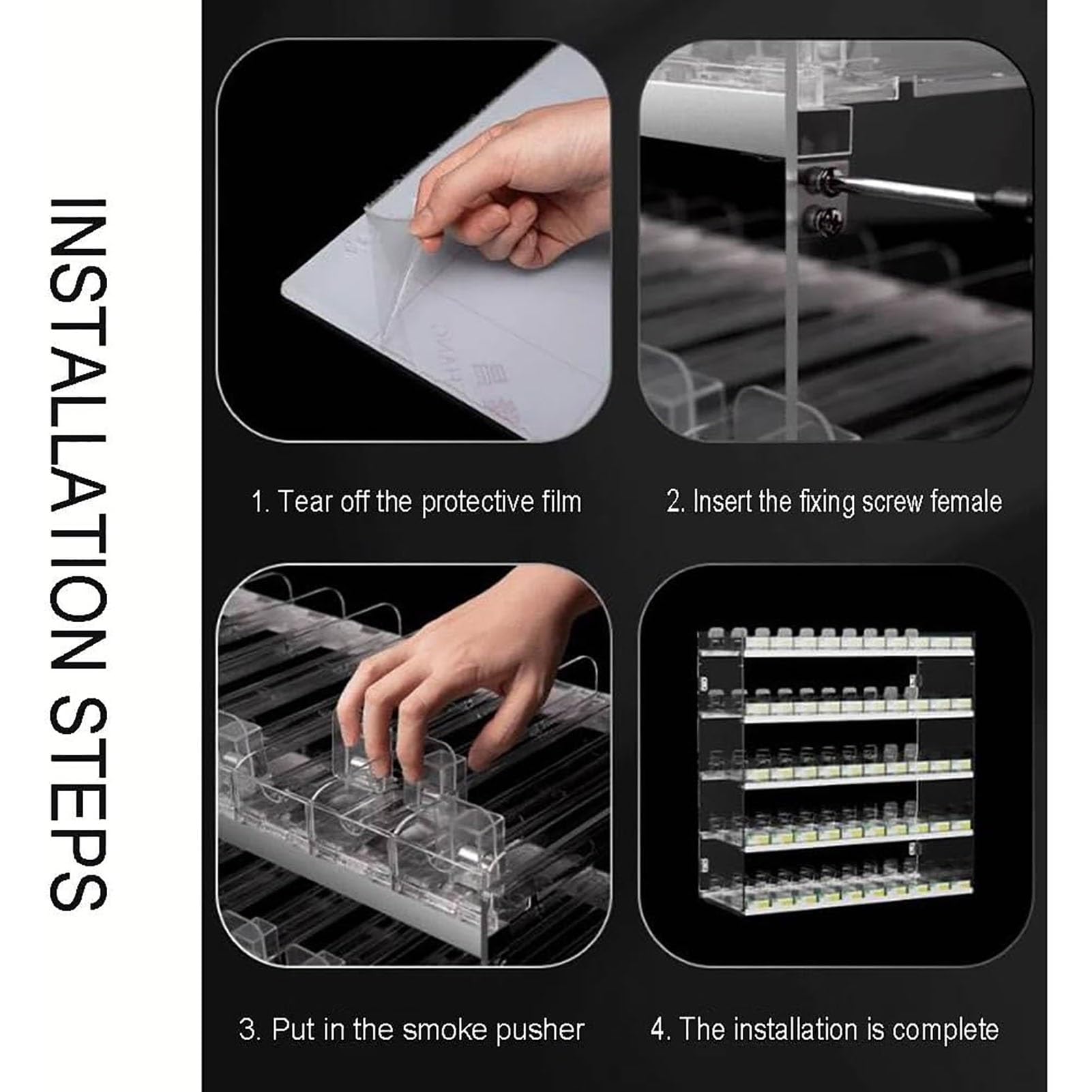 INSTALLATION STEPS

1. Tear off the protective film

2. Insert the fixing screw female

3. Put in the smoke pusher

4. The installation is complete