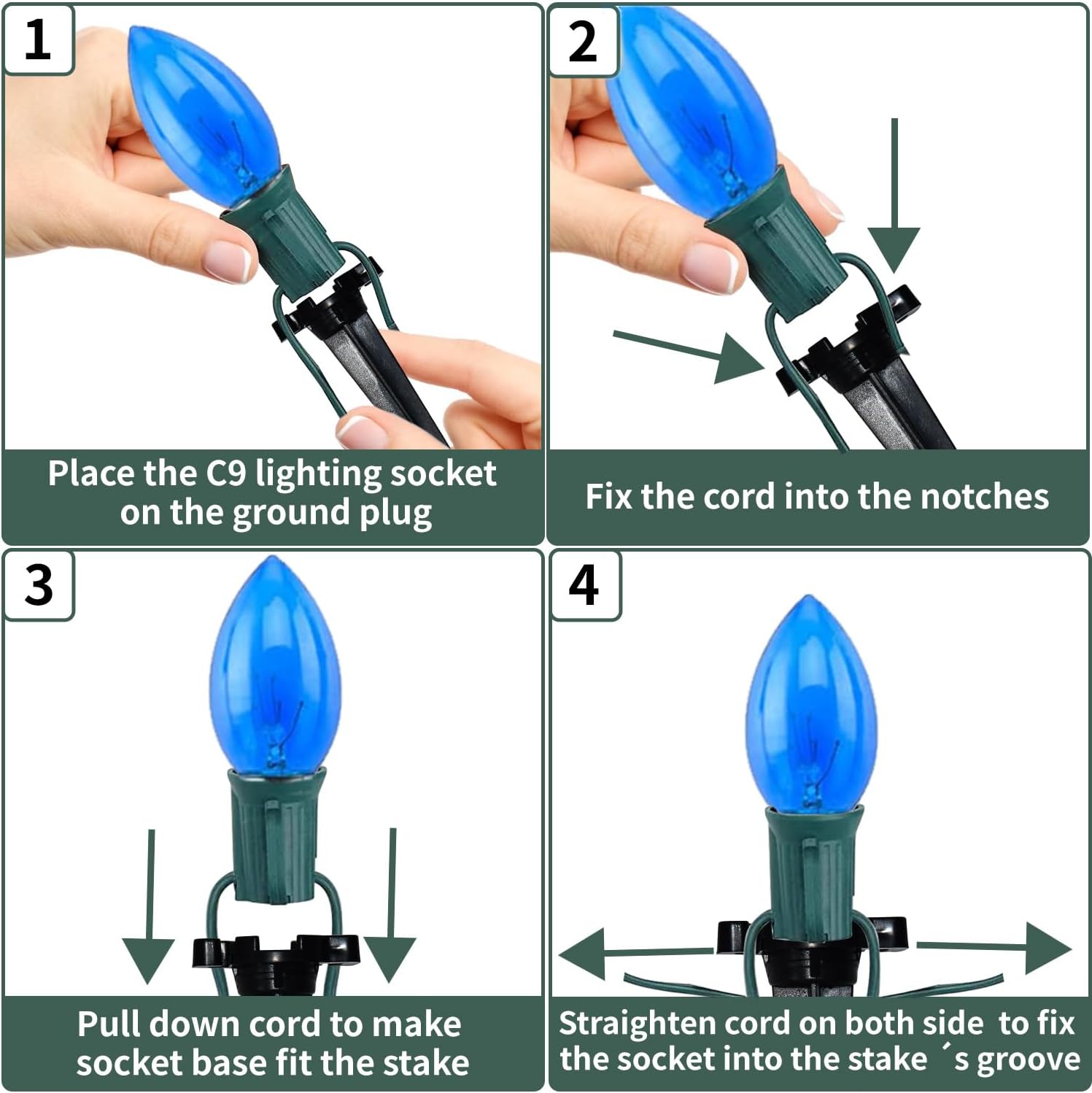 1

Place the C9 lighting socket on the ground plug

2

Fix the cord into the notches

3

Pull down cord to make socket base fit the stake

4

Straighten cord on both side to fix the socket into the stake ´s groove