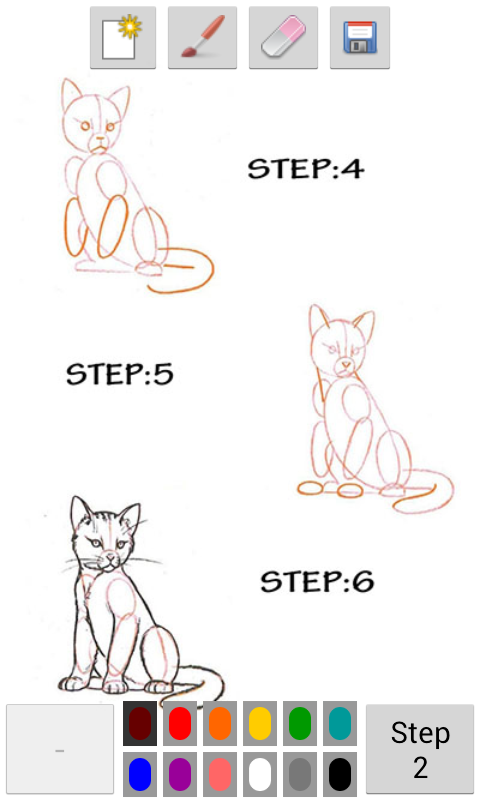 STEP:4

STEP:5

STEP:6

-

Step 2