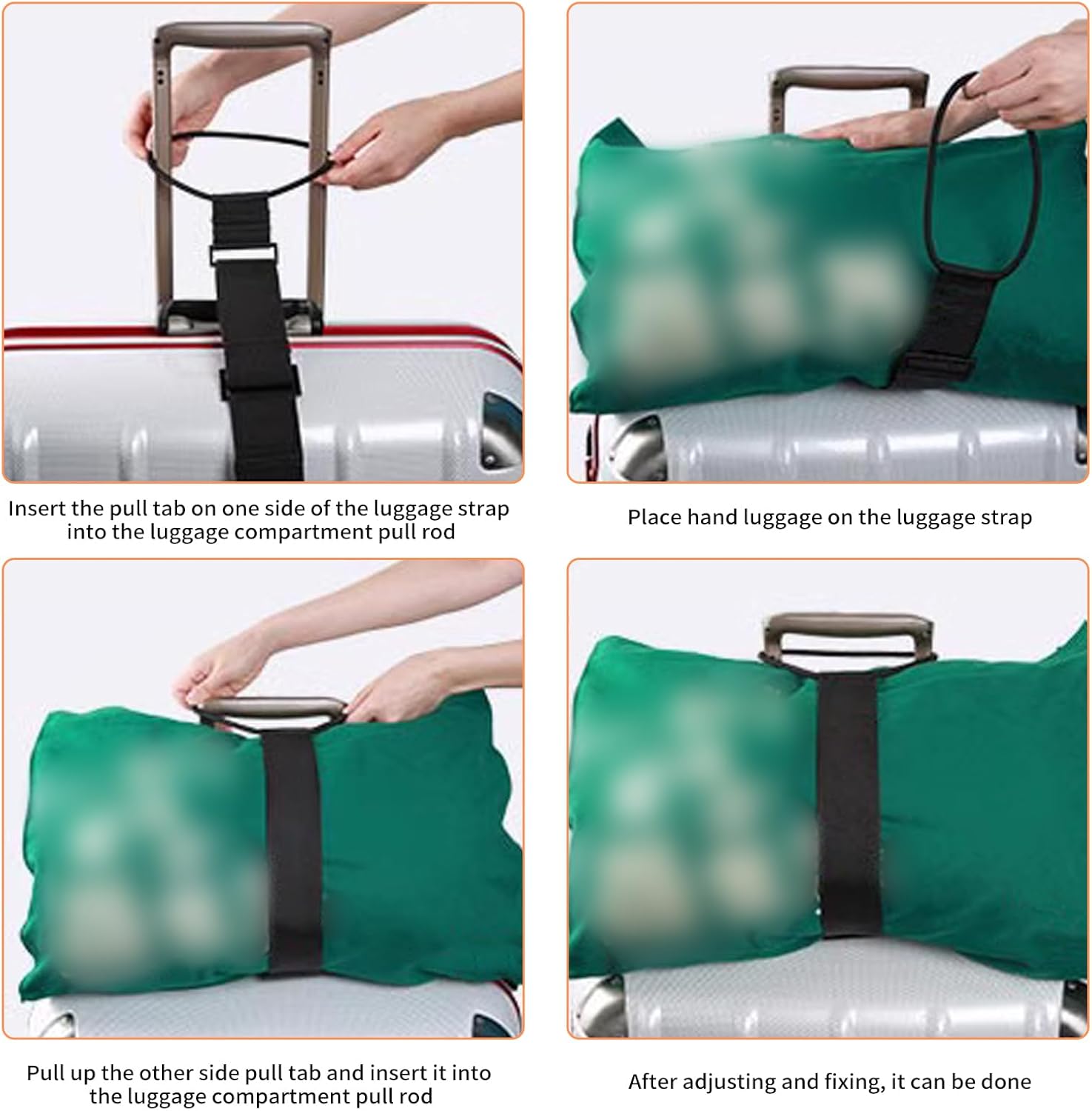 Insert the pull tab on one side of the luggage strap into the luggage compartment pull rod

Place hand luggage on the luggage strap

Pull up the other side pull tab and insert it into the luggage compartment pull rod

After adjusting and fixing, it can be done