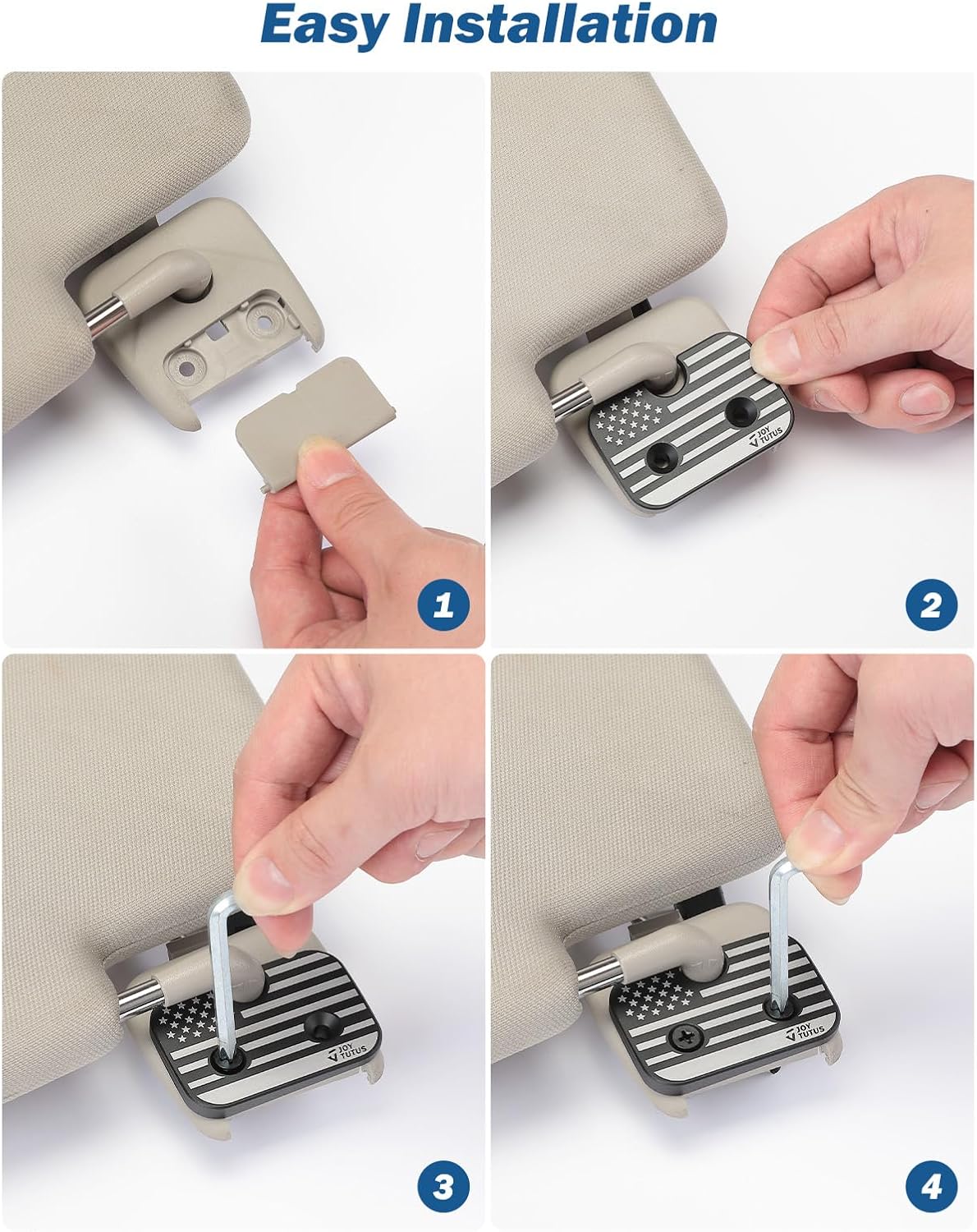 Easy Installation

1

JOY TUTUS

2

JOY TUTUS

3

JOY TUTUS

4