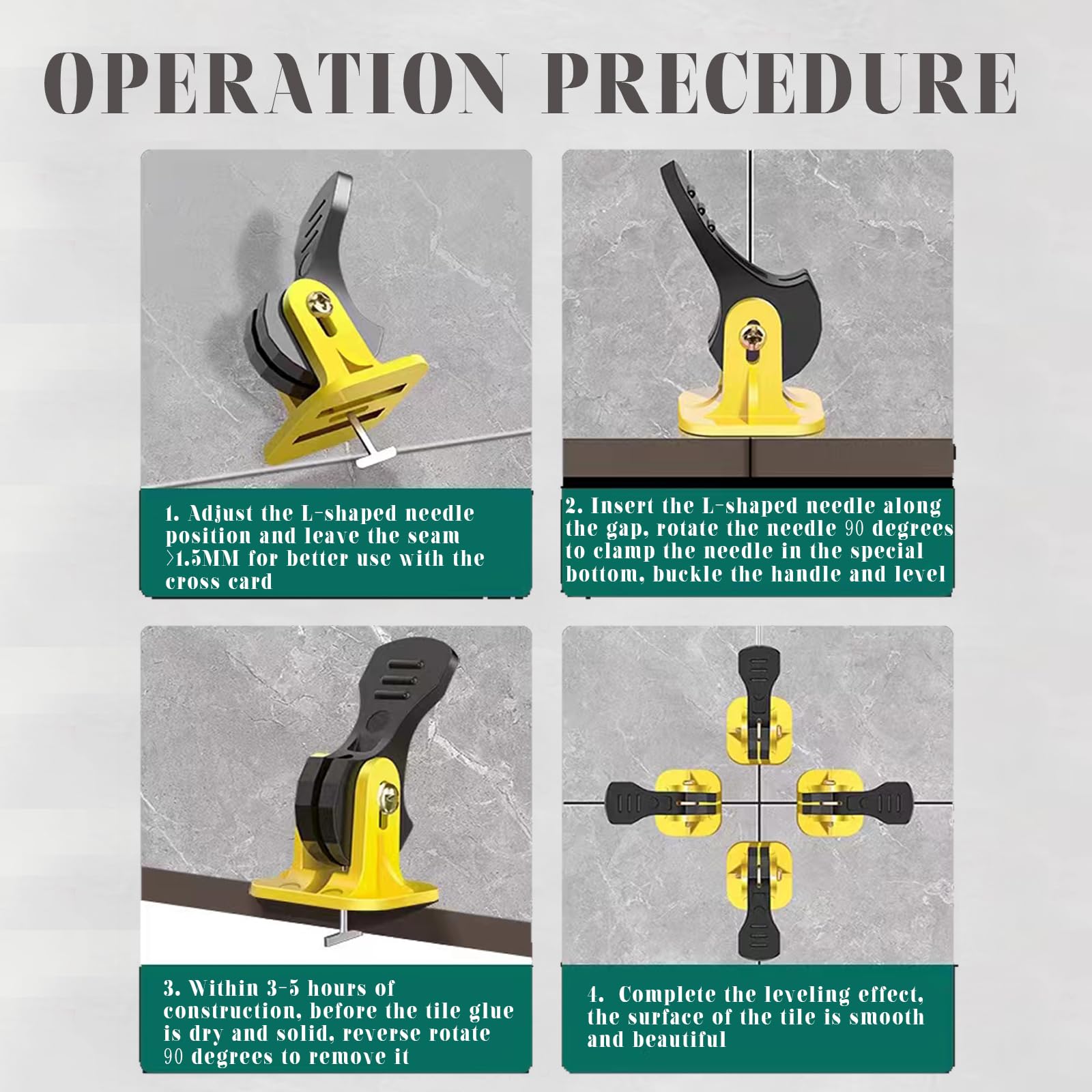 OPERATION PRECEDURE

1. Adjust the L-shaped needle position and leave the seam >1.5MM for better use with the cross card

2. Insert the L-shaped needle along the gap, rotate the needle 90 degrees to clamp the needle in the special bottom, buckle the handle and level

3. Within 3-5 hours of construction, before the tile glue is dry and solid, reverse rotate 90 degrees to remove it

4. Complete the leveling effect, the surface of the tile is smooth and beautiful