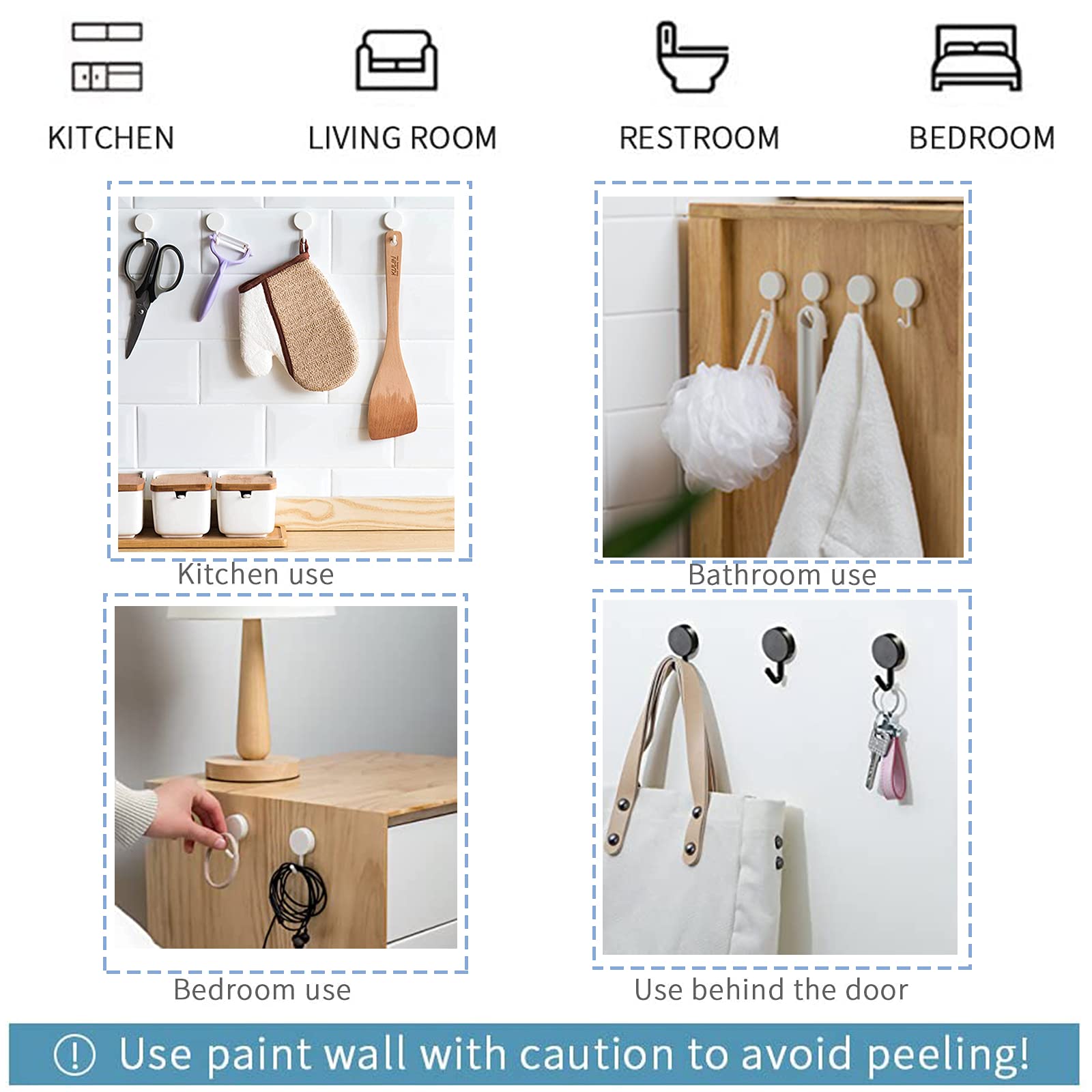 KITCHEN
LIVING ROOM
RESTROOM
BEDROOM

Kitchen use

Bathroom use

Bedroom use

Use behind the door

Use paint wall with caution to avoid peeling!