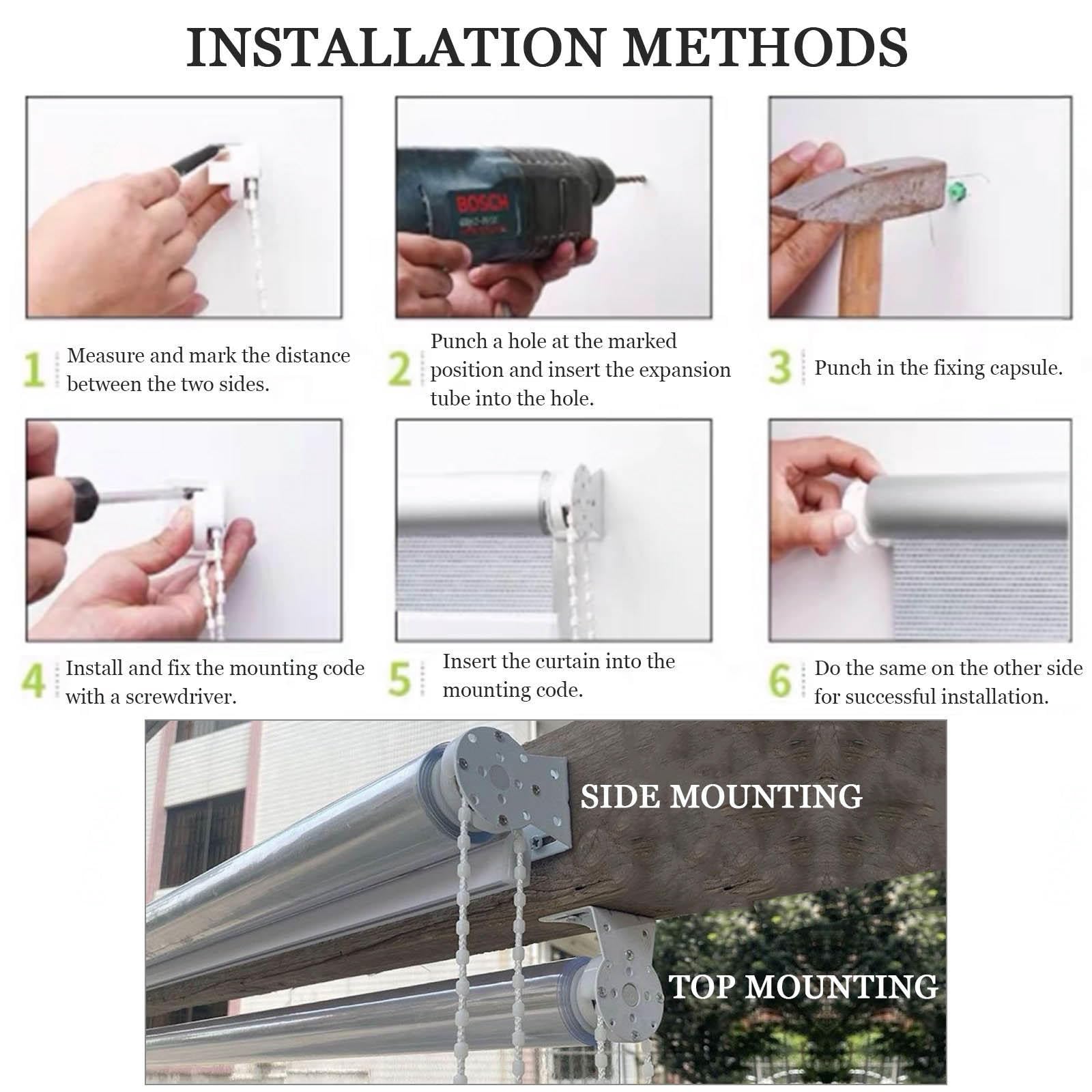 INSTALLATION METHODS

BOSCH

1 Measure and mark the distance between the two sides.

2 Punch a hole at the marked position and insert the expansion tube into the hole.

3 Punch in the fixing capsule.

4 Install and fix the mounting code with a screwdriver.

5 Insert the curtain into the mounting code.

6 Do the same on the other side for successful installation.

SIDE MOUNTING

TOP MOUNTING