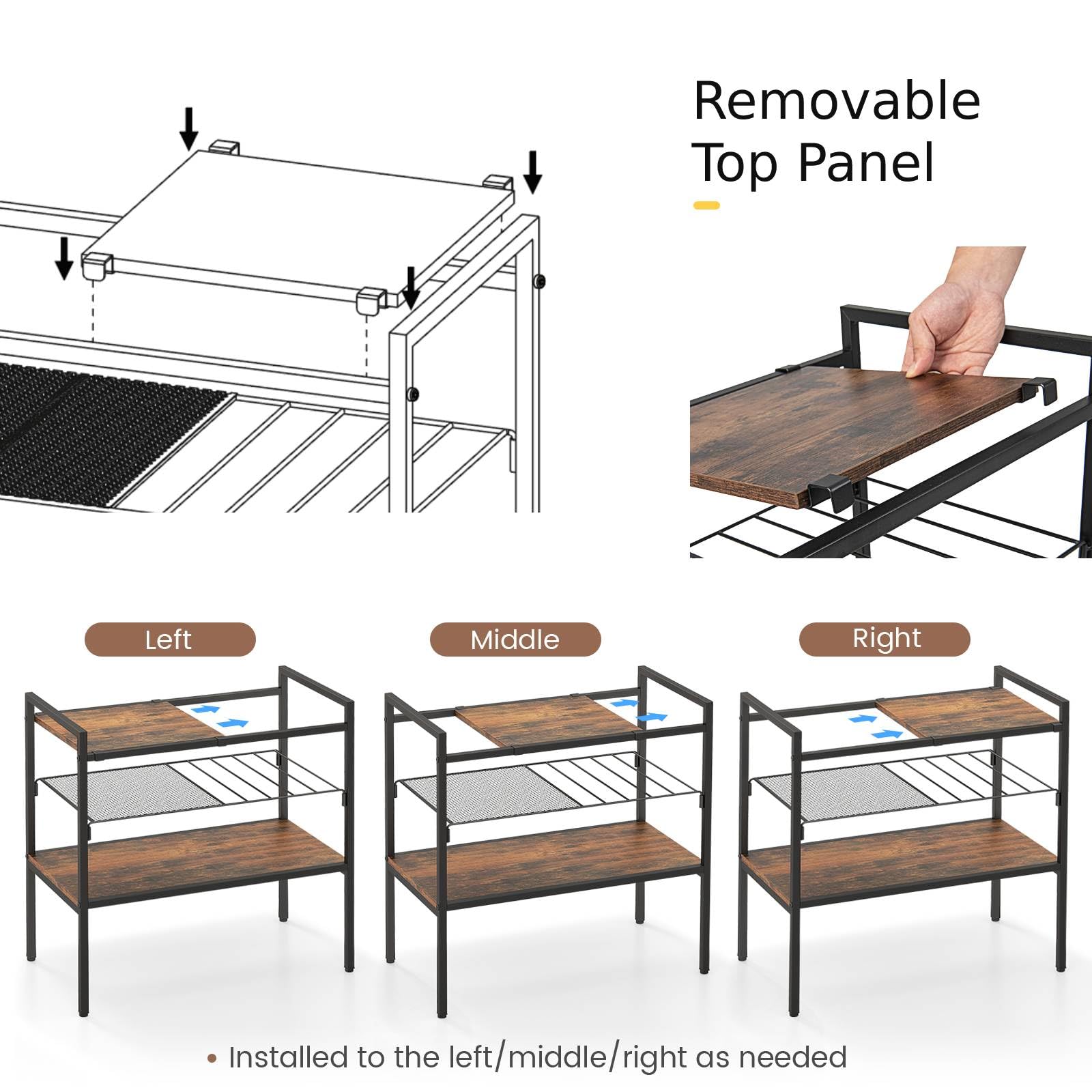 Removable Top Panel

Left

Middle

Right

• Installed to the left/middle/right as needed