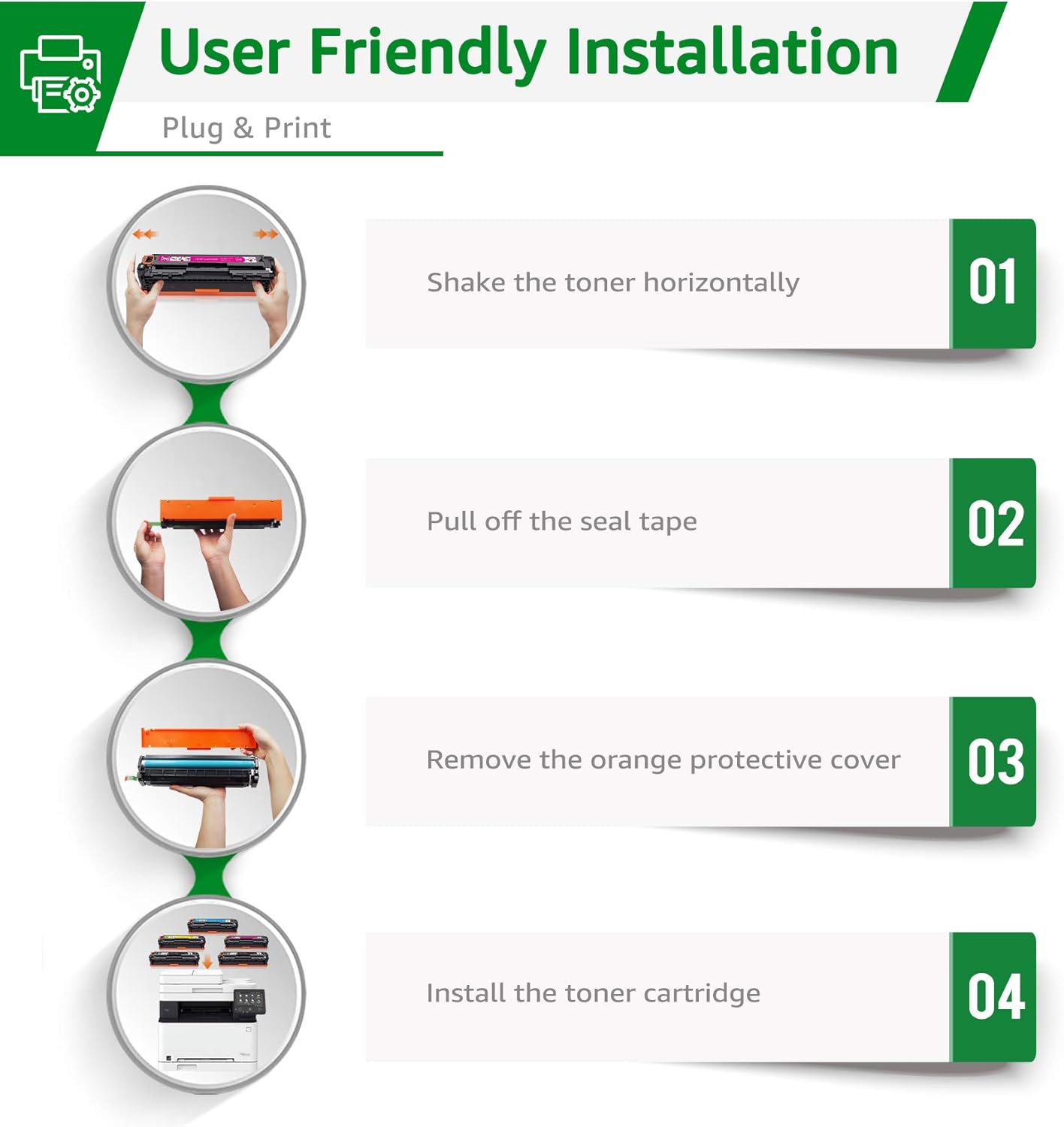 User Friendly Installation

Plug & Print

Shake the toner horizontally

01

Pull off the seal tape

02

Remove the orange protective cover

03

Install the toner cartridge

04