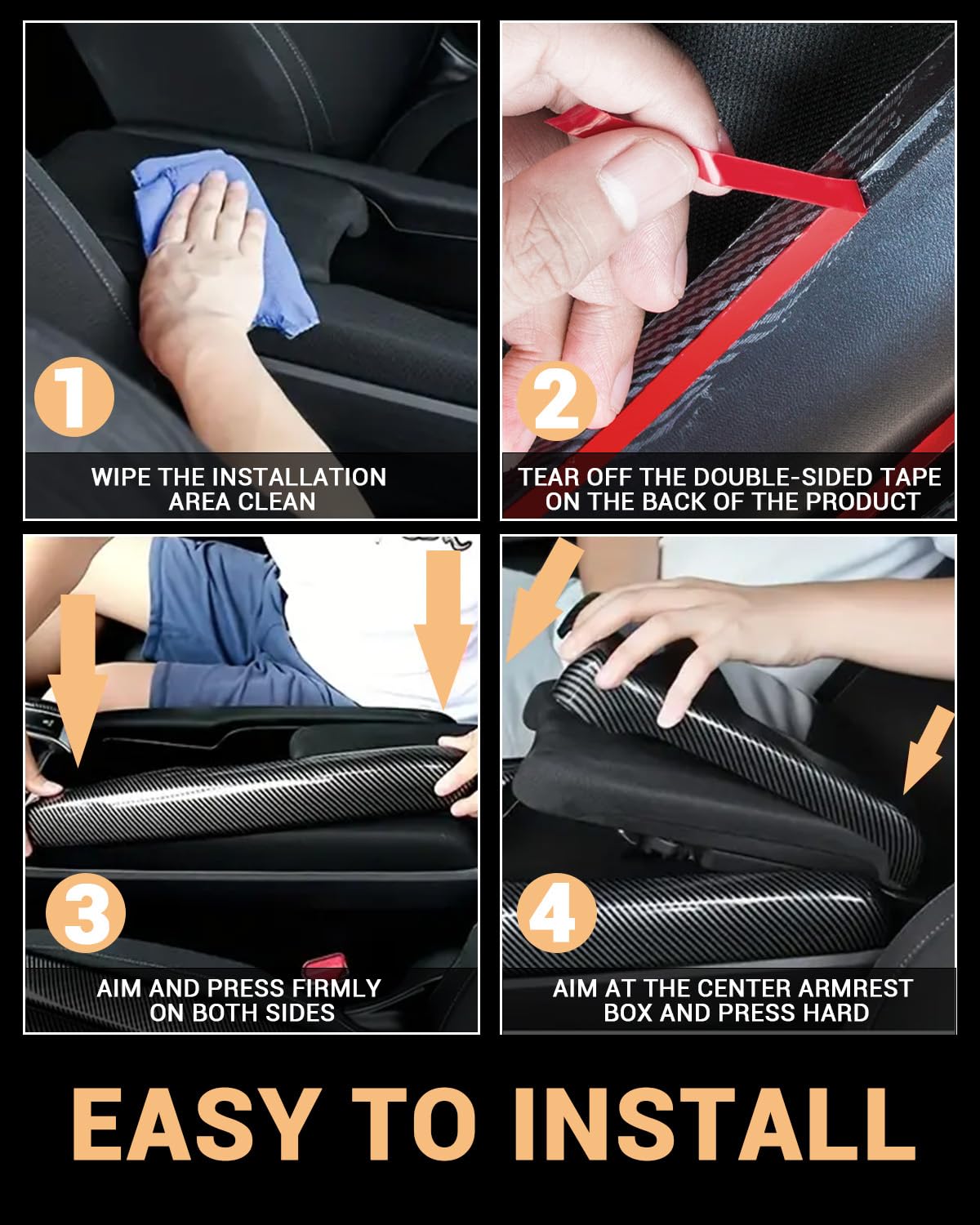 1

WIPE THE INSTALLATION AREA CLEAN

2

TEAR OFF THE DOUBLE-SIDED TAPE ON THE BACK OF THE PRODUCT

3

AIM AND PRESS FIRMLY ON BOTH SIDES

4

AIM AT THE CENTER ARMREST BOX AND PRESS HARD

EASY TO INSTALL