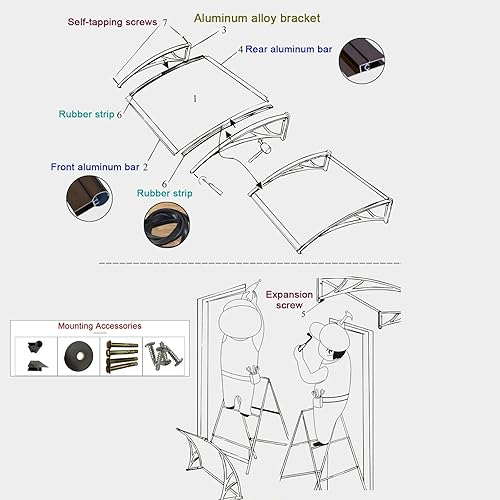 Self-tapping screws 7

Aluminum alloy bracket

3

4 Rear aluminum bar

1

Rubber strip 6

Front aluminum bar 2

6

Rubber strip

Expansion screw

5

Mounting Accessories