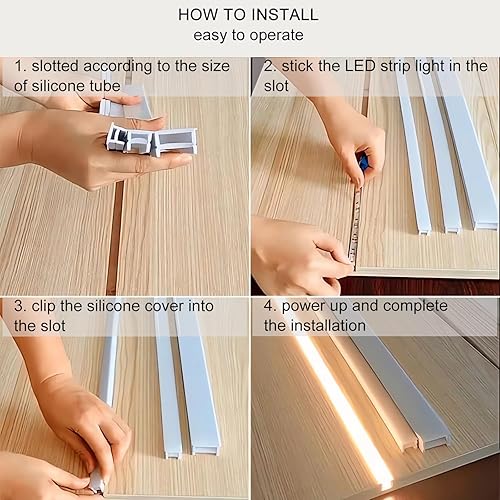 HOW TO INSTALL
easy to operate

1. slotted according to the size of silicone tube

2. stick the LED strip light in the slot

3. clip the silicone cover into the slot

4. power up and complete the installation