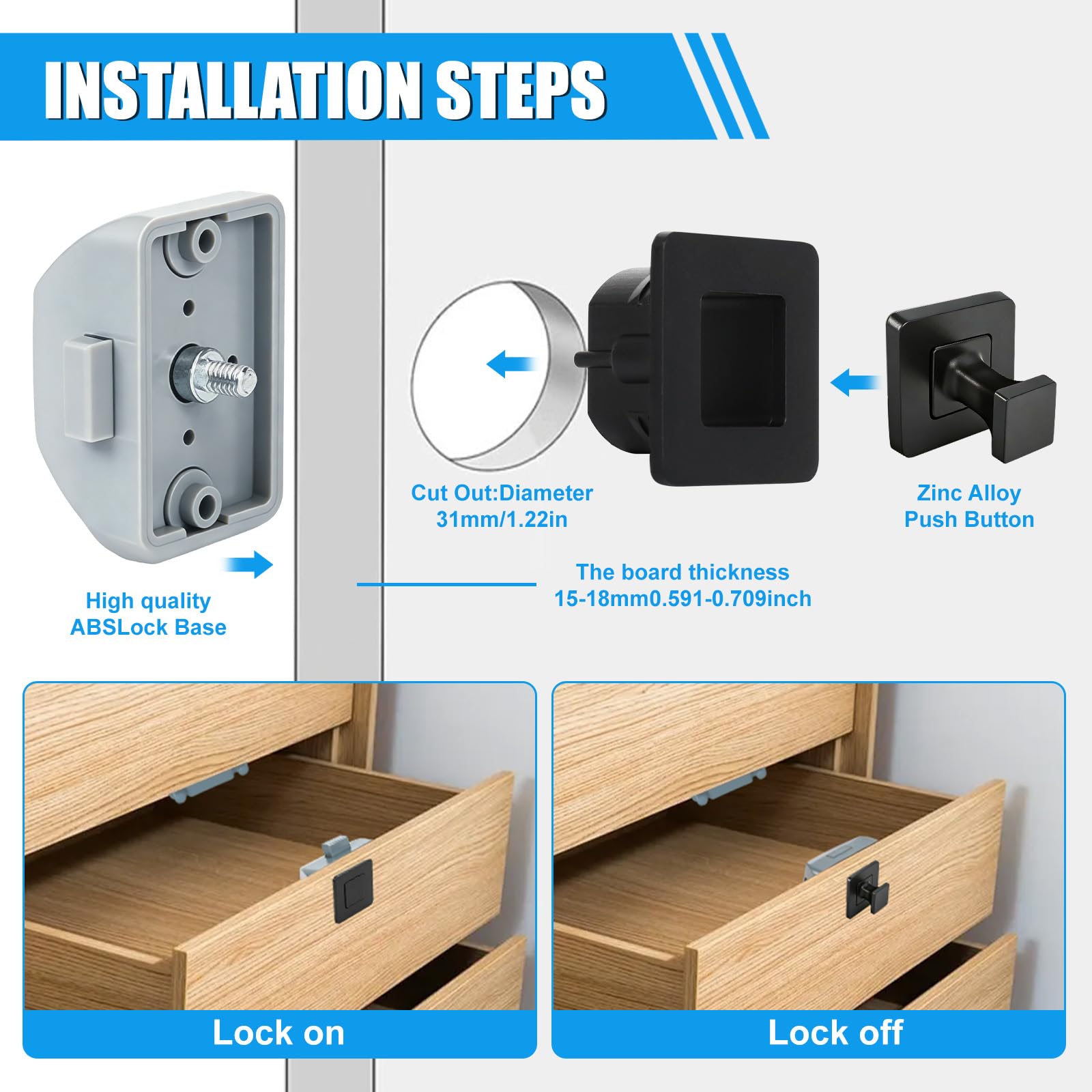 INSTALLATION STEPS

Cut Out:Diameter 31mm/1.22in

Zinc Alloy Push Button

The board thickness 15-18mm0.591-0.709inch

High quality ABSLock Base

Lock on

Lock off