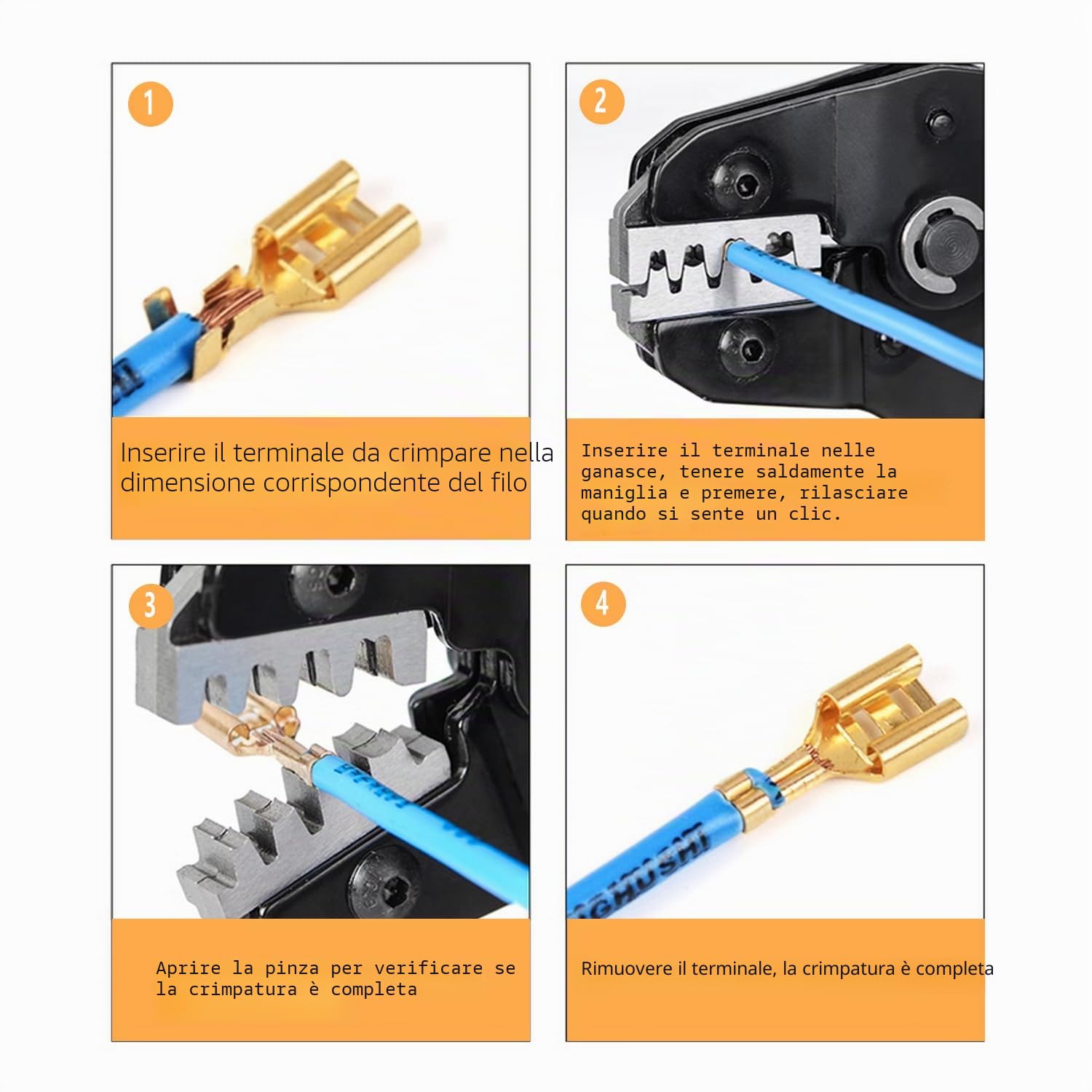 1

Inserire il terminale da crimpare nella dimensione corrispondente del filo

2

Inserire il terminale nelle ganasce, tenere saldamente la maniglia e premere, rilasciare quando si sente un clic.

3

Aprire la pinza per verificare se la crimpatura è completa

4

GHUSHI

Rimuovere il terminale, la crimpatura è completa