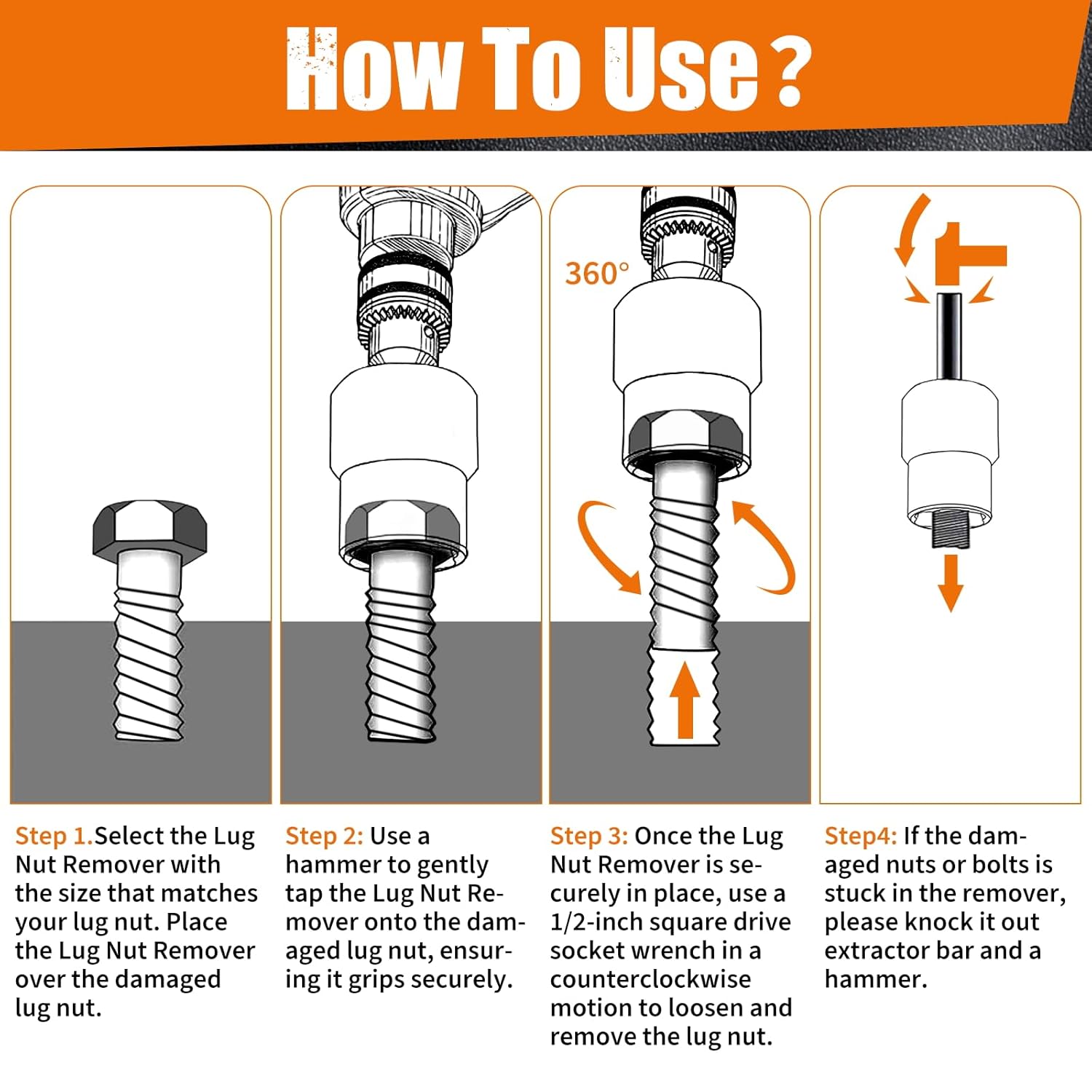 How To Use ?

360°

Step 1.Select the Lug Nut Remover with the size that matches your lug nut. Place the Lug Nut Remover over the damaged lug nut.

Step 2: Use a hammer to gently tap the Lug Nut Remover onto the damaged lug nut, ensuring it grips securely.

Step 3: Once the Lug Nut Remover is securely in place, use a 1/2-inch square drive socket wrench in a counterclockwise motion to loosen and remove the lug nut.

Step4: If the damaged nuts or bolts is stuck in the remover, please knock it out extractor bar and a hammer.