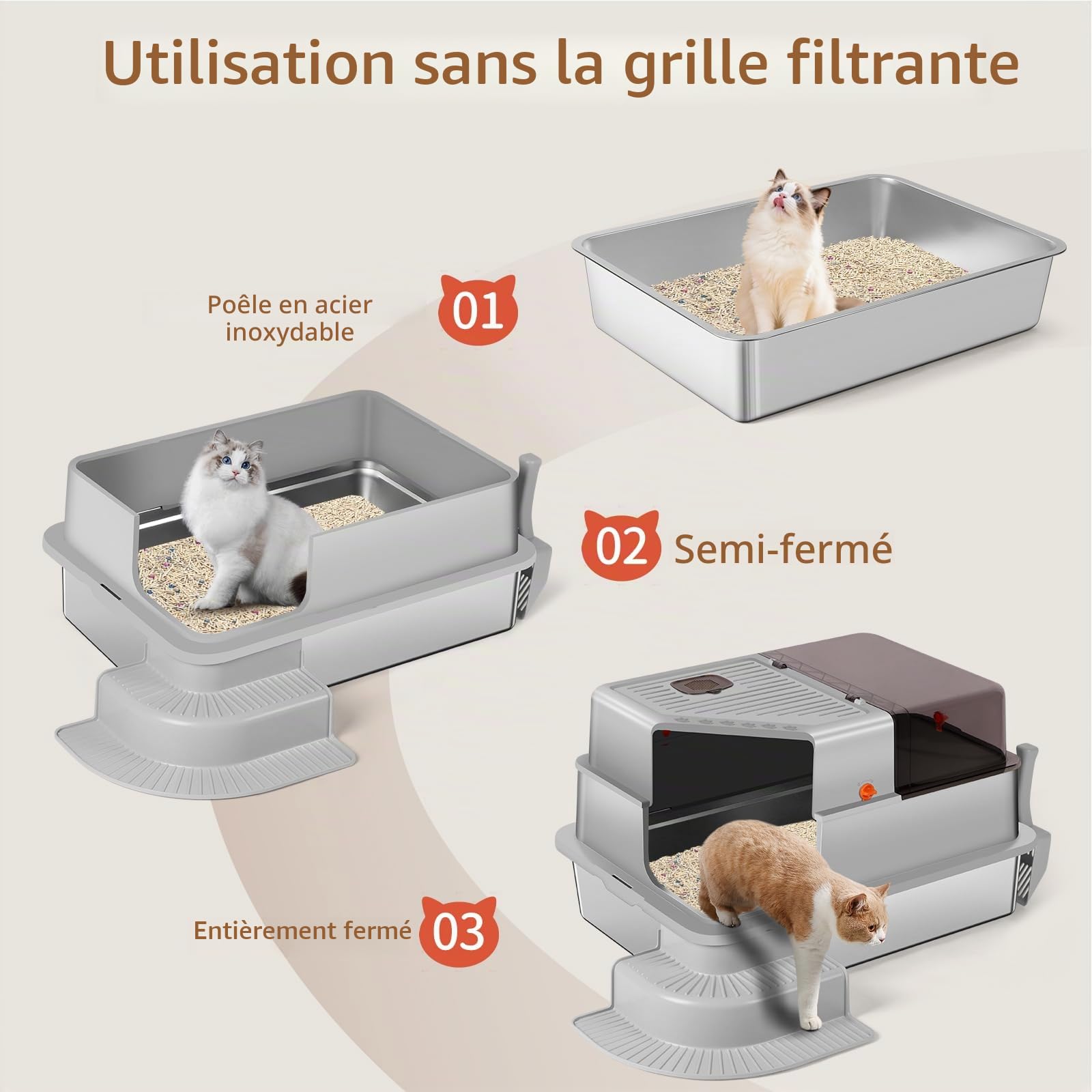 Utilisation sans la grille filtrante

Poêle en acier inoxydable

01

02 Semi-fermé

Entièrement fermé 03