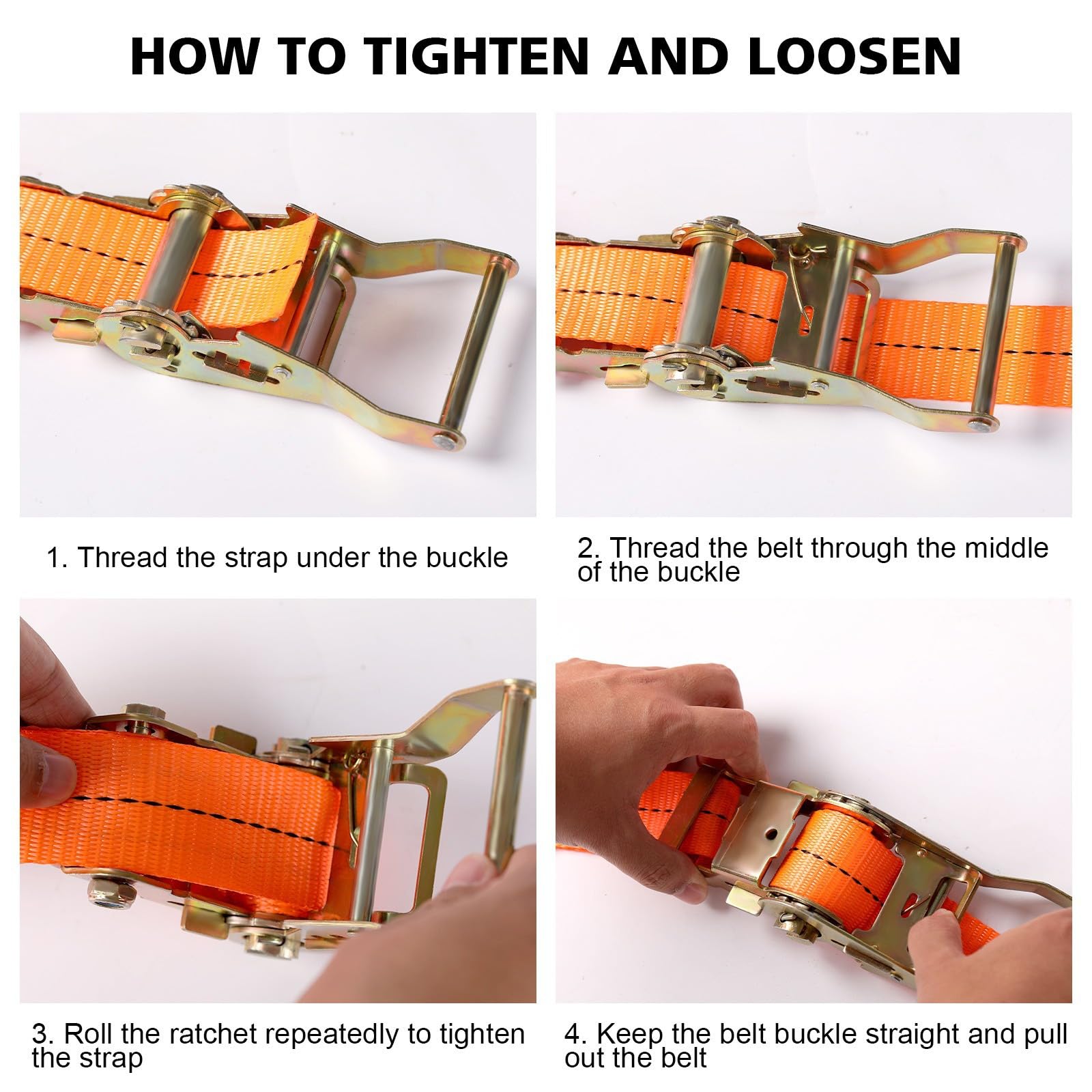 HOW TO TIGHTEN AND LOOSEN

1. Thread the strap under the buckle

2. Thread the belt through the middle of the buckle

3. Roll the ratchet repeatedly to tighten the strap

4. Keep the belt buckle straight and pull out the belt