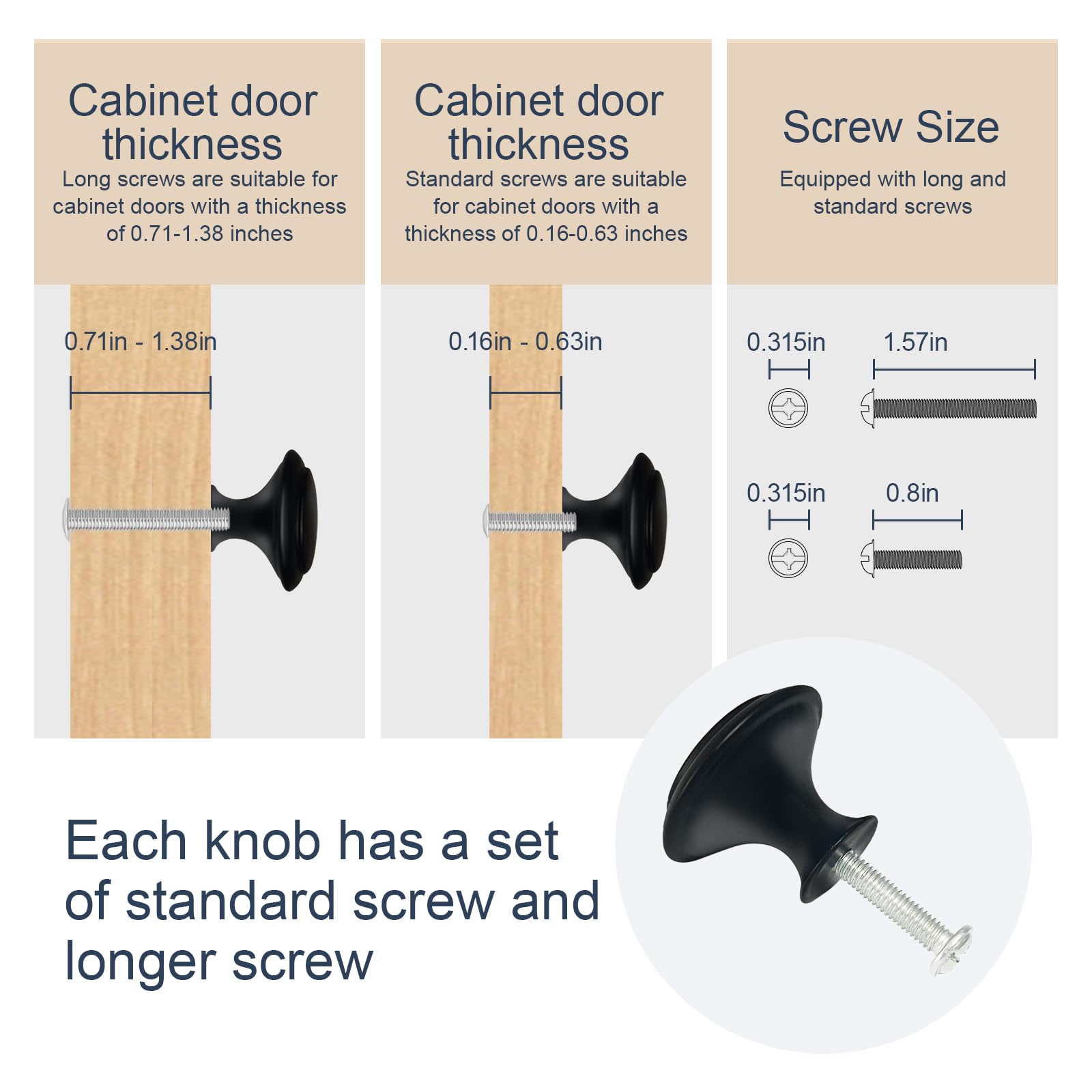 Cabinet door thickness

Long screws are suitable for cabinet doors with a thickness of 0.71-1.38 inches

0.71in - 1.38in

Cabinet door thickness

Standard screws are suitable for cabinet doors with a thickness of 0.16-0.63 inches

0.16in - 0.63in

Screw Size

Equipped with long and standard screws

0.315in

1.57in

0.315in

0.8in

Each knob has a set of standard screw and longer screw