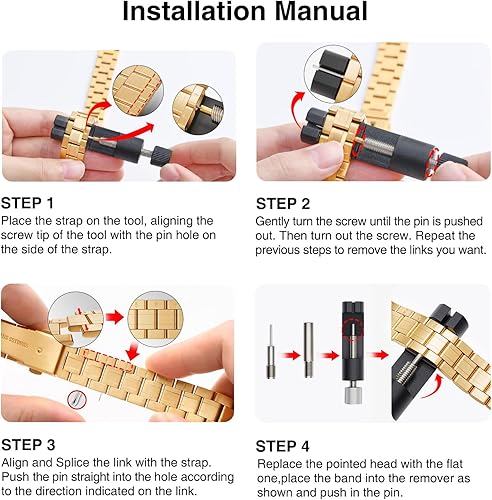 Installation Manual

STEP 1
Place the strap on the tool, aligning the screw tip of the tool with the pin hole on the side of the strap.

STEP 2
Gently turn the screw until the pin is pushed out. Then turn out the screw. Repeat the previous steps to remove the links you want.

STEP 3
Align and Splice the link with the strap. Push the pin straight into the hole according to the direction indicated on the link.

STEP 4
Replace the pointed head with the flat one,place the band into the remover as shown and push in the pin.