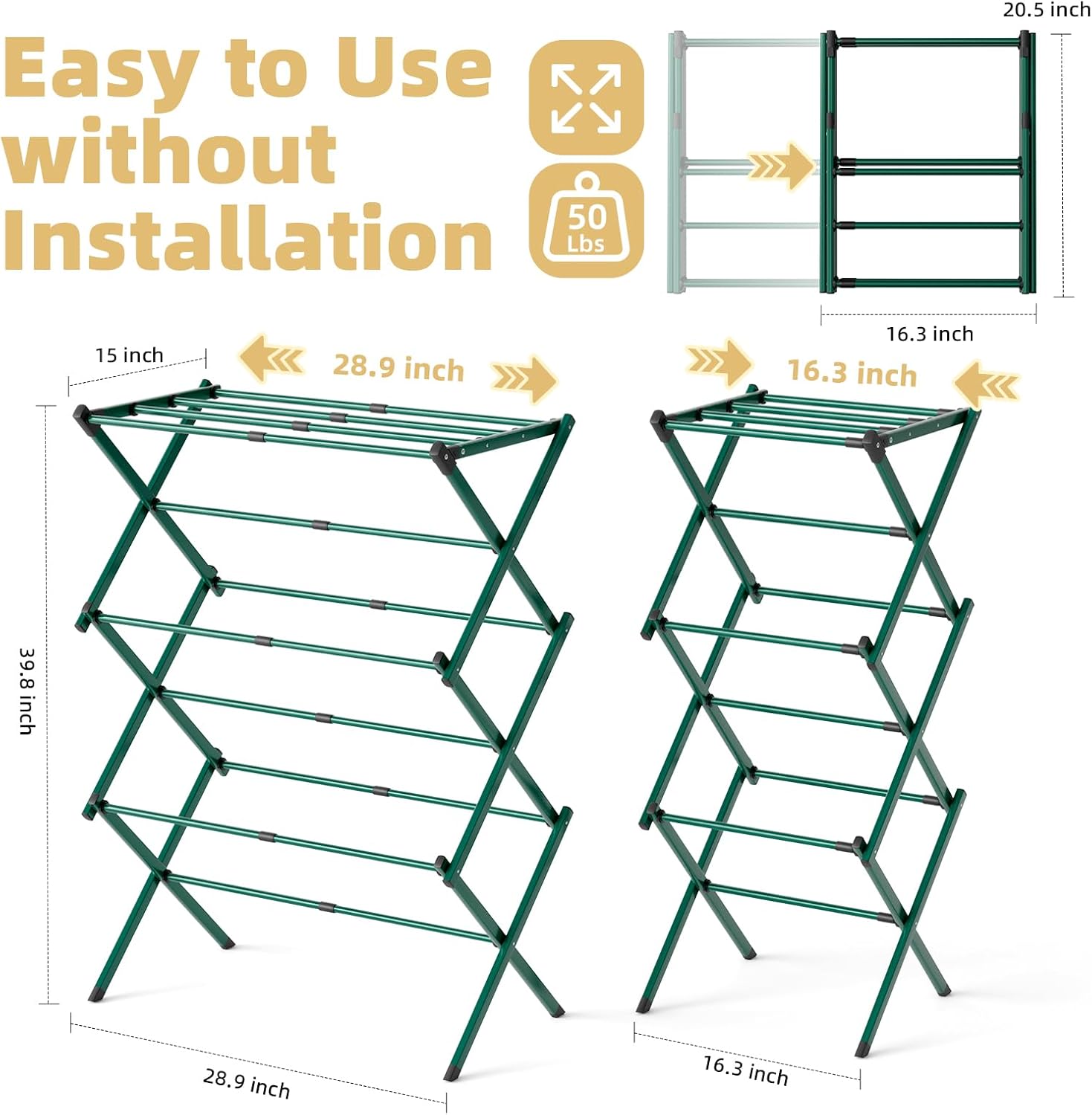 Easy to Use without Installation

50 Lbs

20.5 inch

16.3 inch

15 inch

28.9 inch

16.3 inch

39.8 inch

28.9 inch

16.3 inch