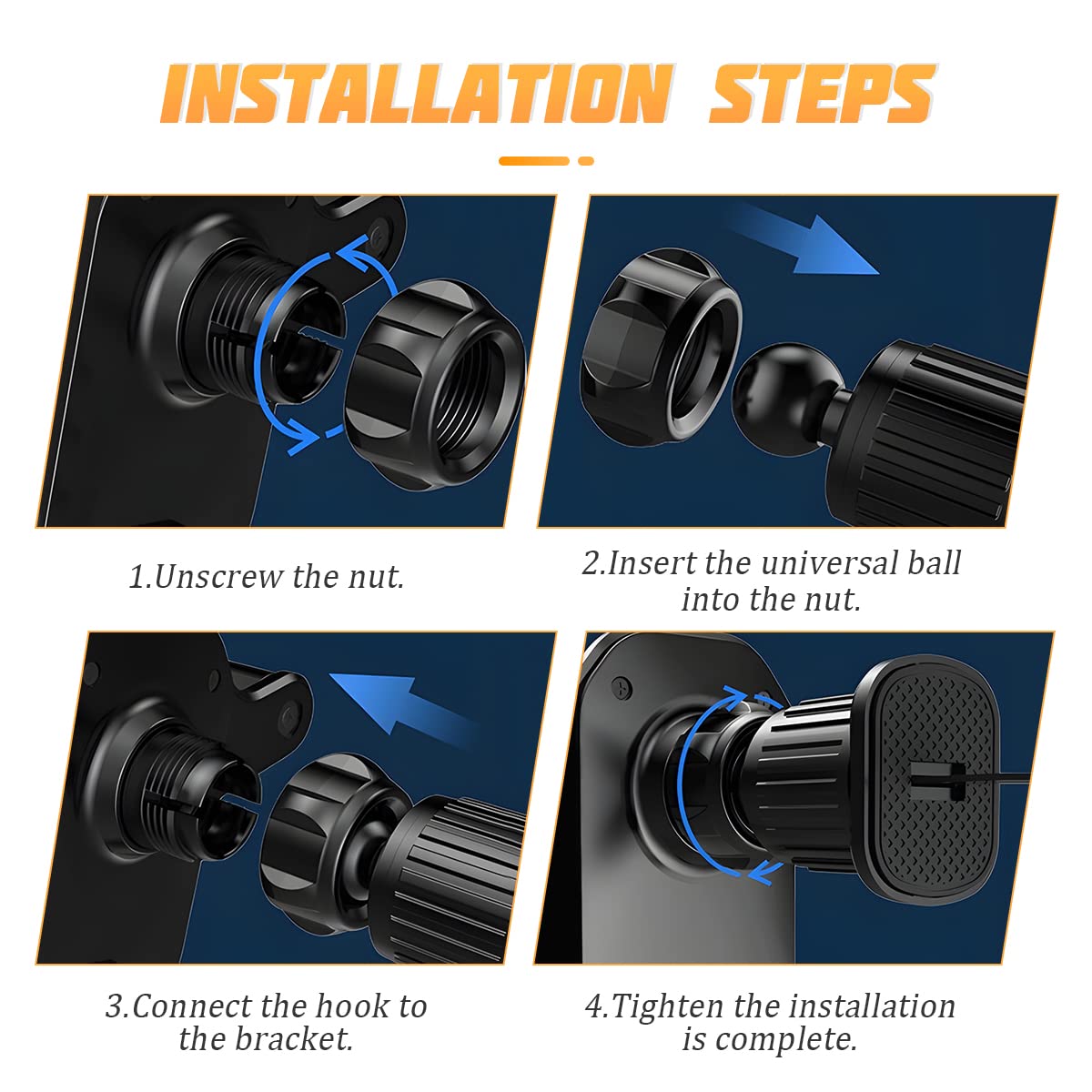 INSTALLATION STEPS

1.Unscrew the nut.

2.Insert the universal ball into the nut.

3.Connect the hook to the bracket.

4.Tighten the installation is complete.