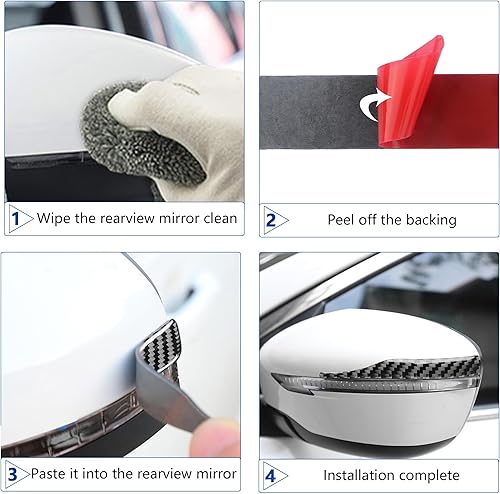 1 Wipe the rearview mirror clean

2 Peel off the backing

3 Paste it into the rearview mirror

4 Installation complete