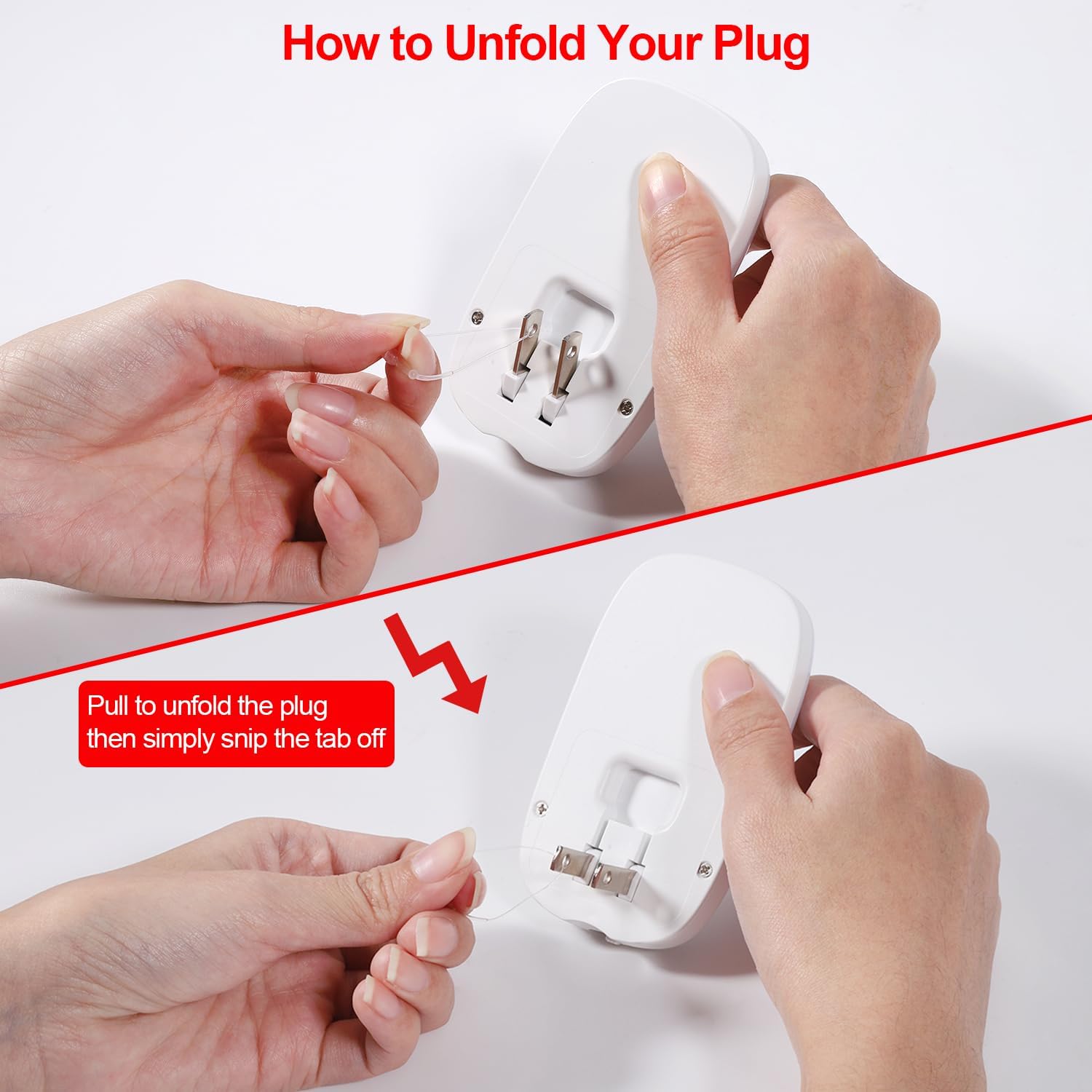 How to Unfold Your Plug

Pull to unfold the plug then simply snip the tab off