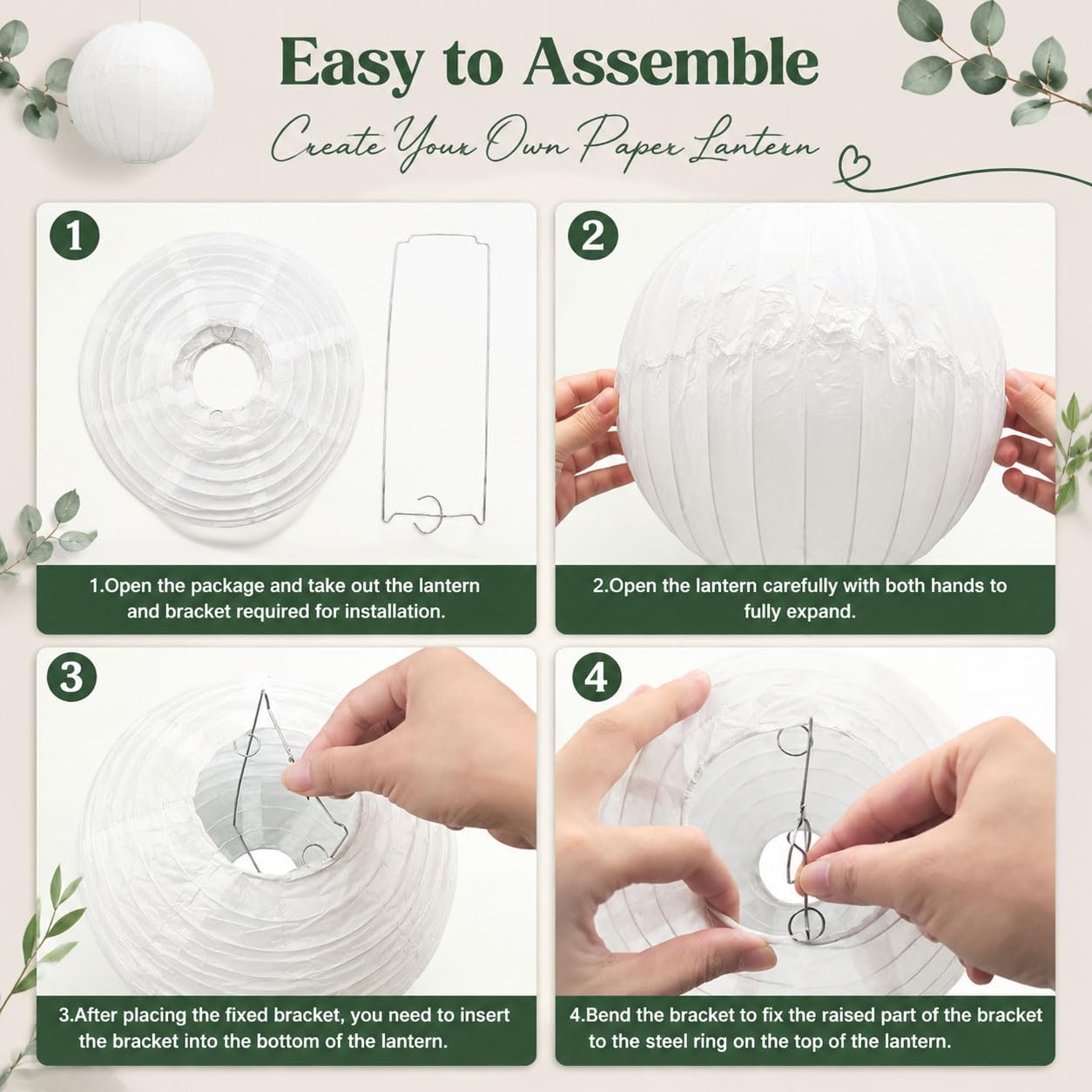 Easy to Assemble

Create Your Own Paper Lantern

1

1.Open the package and take out the lantern and bracket required for installation.

2

2.Open the lantern carefully with both hands to fully expand.

3

3.After placing the fixed bracket, you need to insert the bracket into the bottom of the lantern.

4

4.Bend the bracket to fix the raised part of the bracket to the steel ring on the top of the lantern.