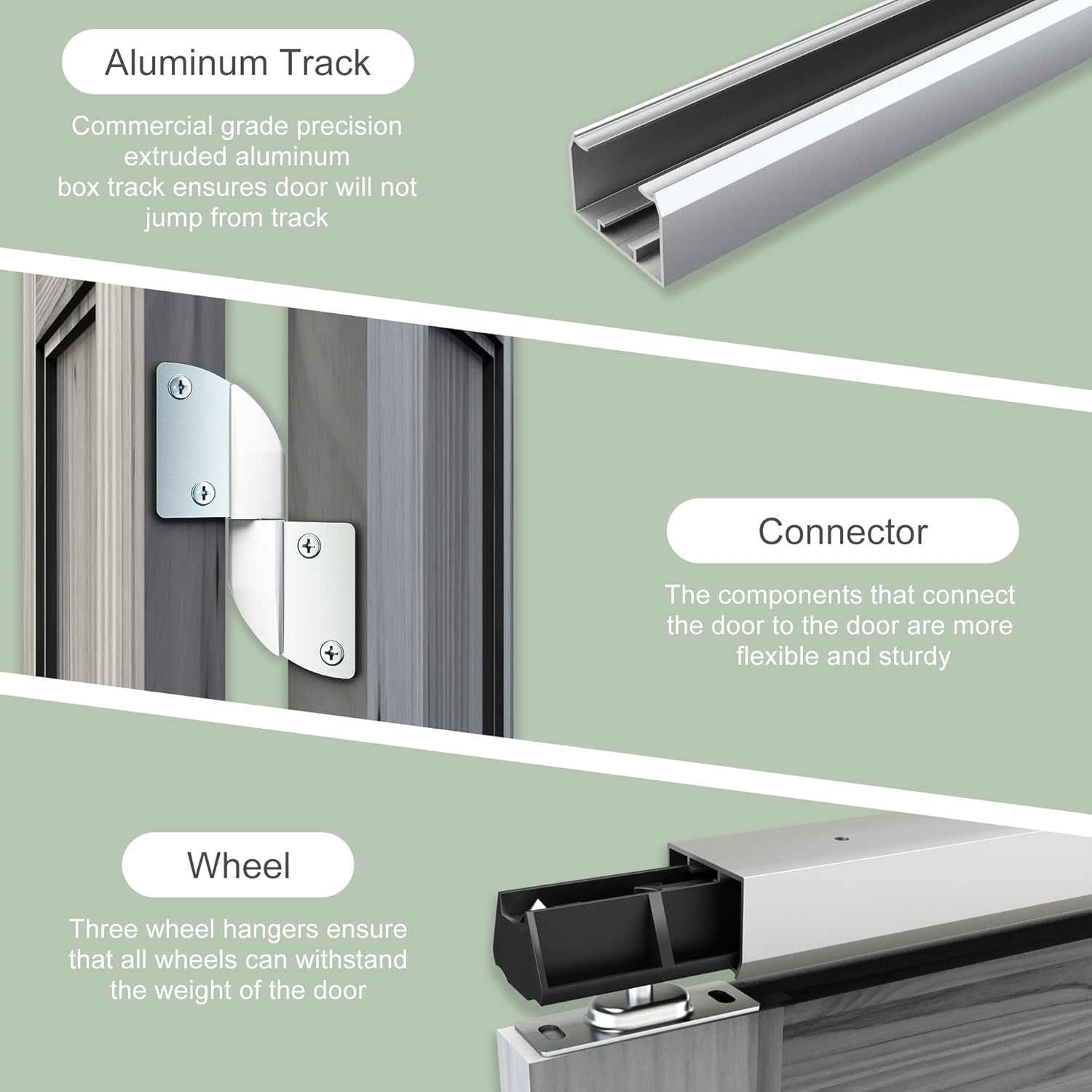 Aluminum Track

Commercial grade precision extruded aluminum box track ensures door will not jump from track

Connector

The components that connect the door to the door are more flexible and sturdy

Wheel

Three wheel hangers ensure that all wheels can withstand the weight of the door